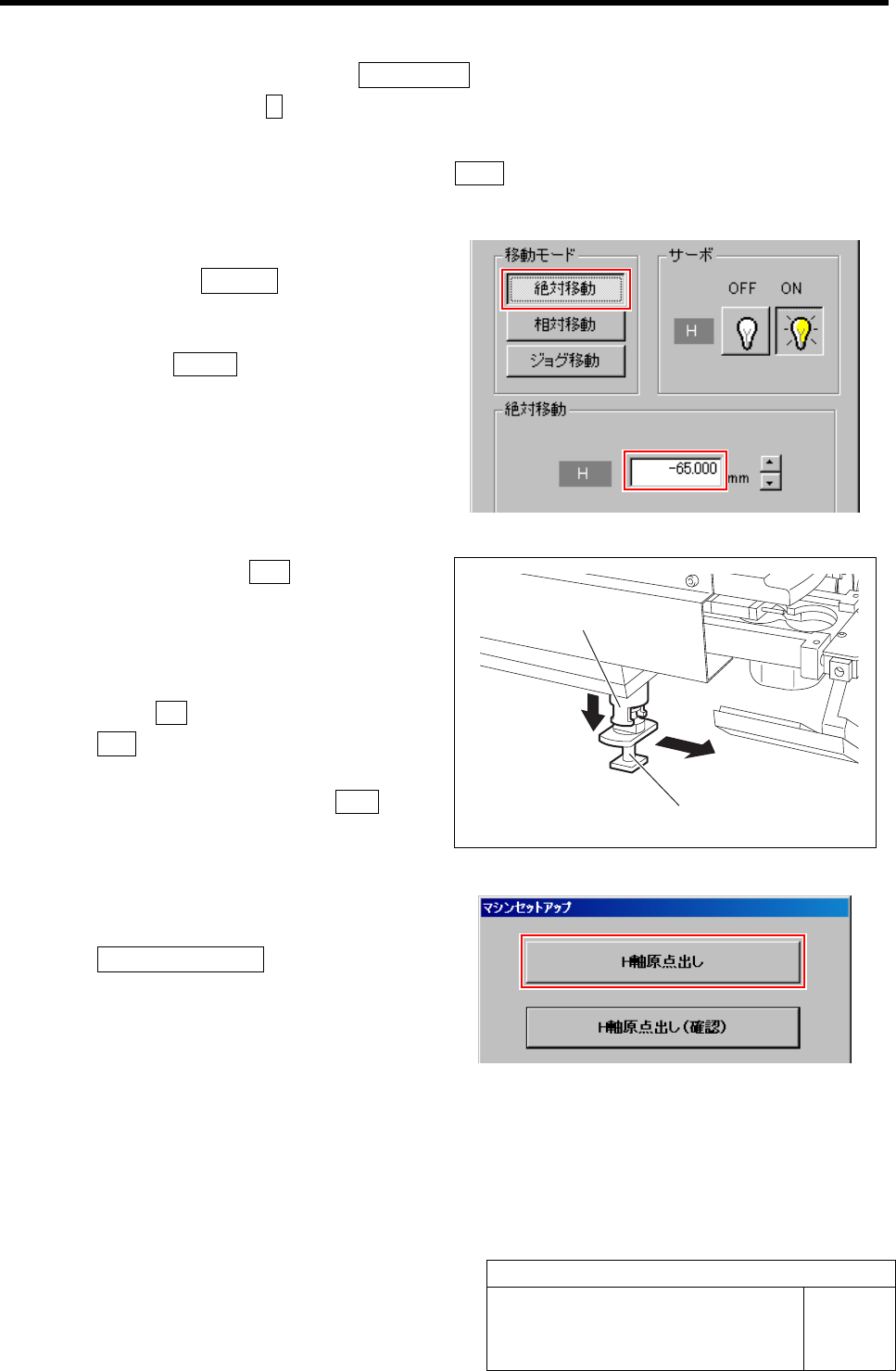 移動モード
絶対移動
相対移動
ジョグ移動
サーボ
OFF
ON
H
絶対移動
H
-65.000
mm

マシンセットアップ
H軸原点出し
H軸原点出し（確認）