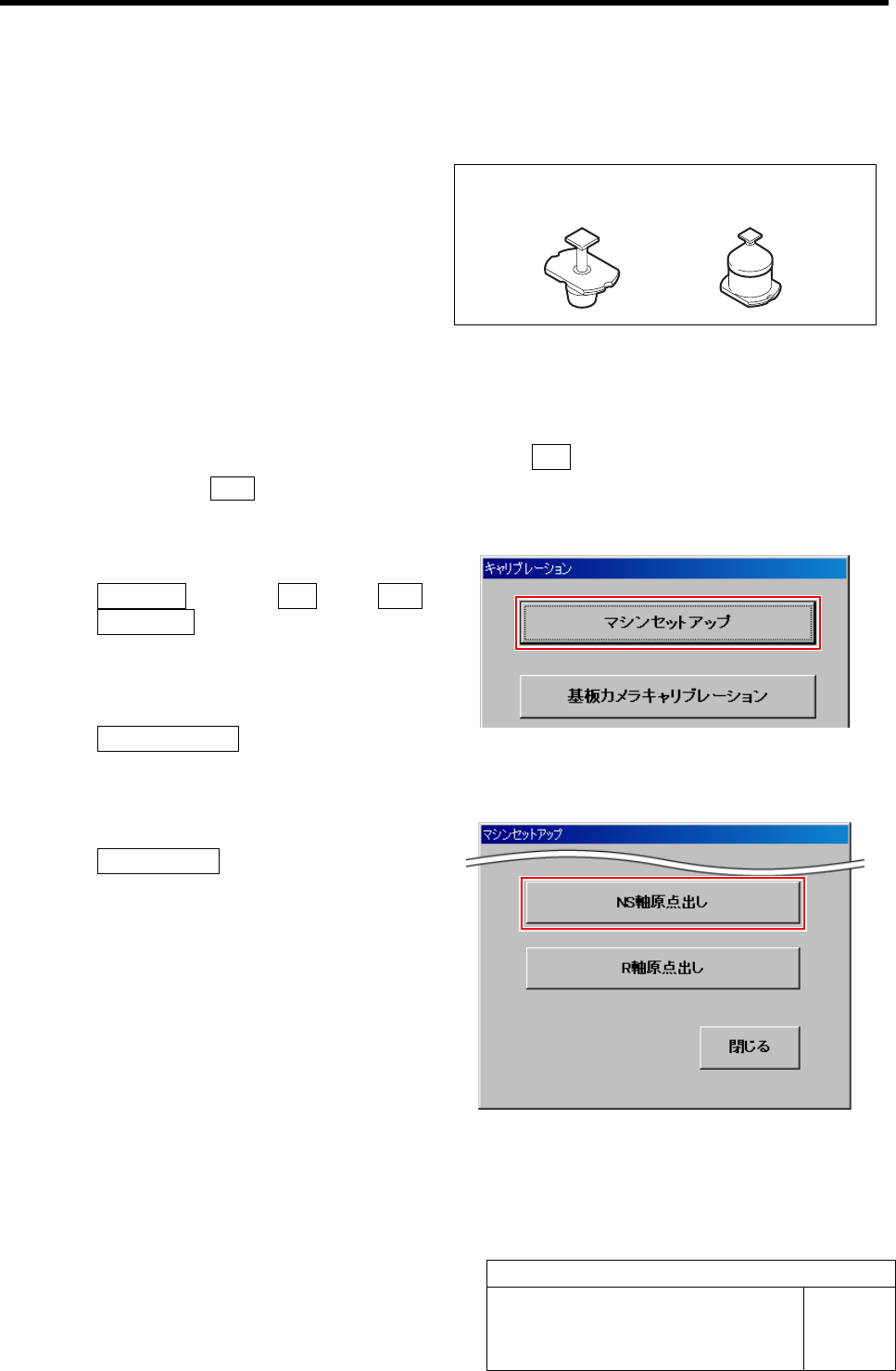 キャリブレーション

マシンセットアップ

基板カメラキャリブレーション

マシンセットアップ

NS軸原点出し

R軸原点出し

閉じる