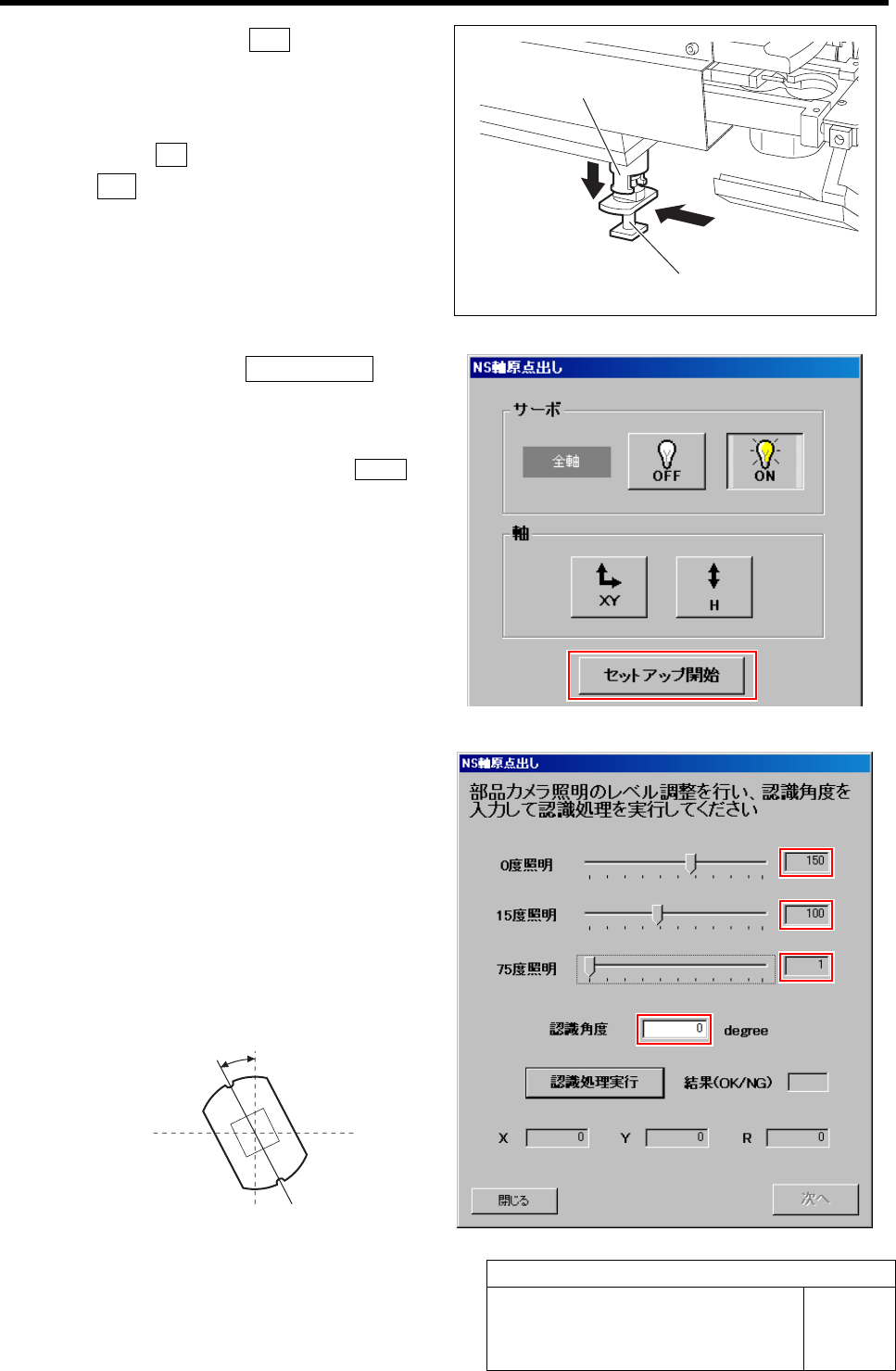 NS軸原点出し

サーボ

全軸

OFF

ON

軸

XY

H

セットアップ開始

NS軸原点出し

部品カメラ照明のレベル調整を行い、認識角度を入力して認識処理を実行してください

0度照明

150

15度照明

100

75度照明

1

認識角度

0

degree

認識処理実行

結果(OK/NG)

X

0

Y

0

R

0

閉じる

次へ