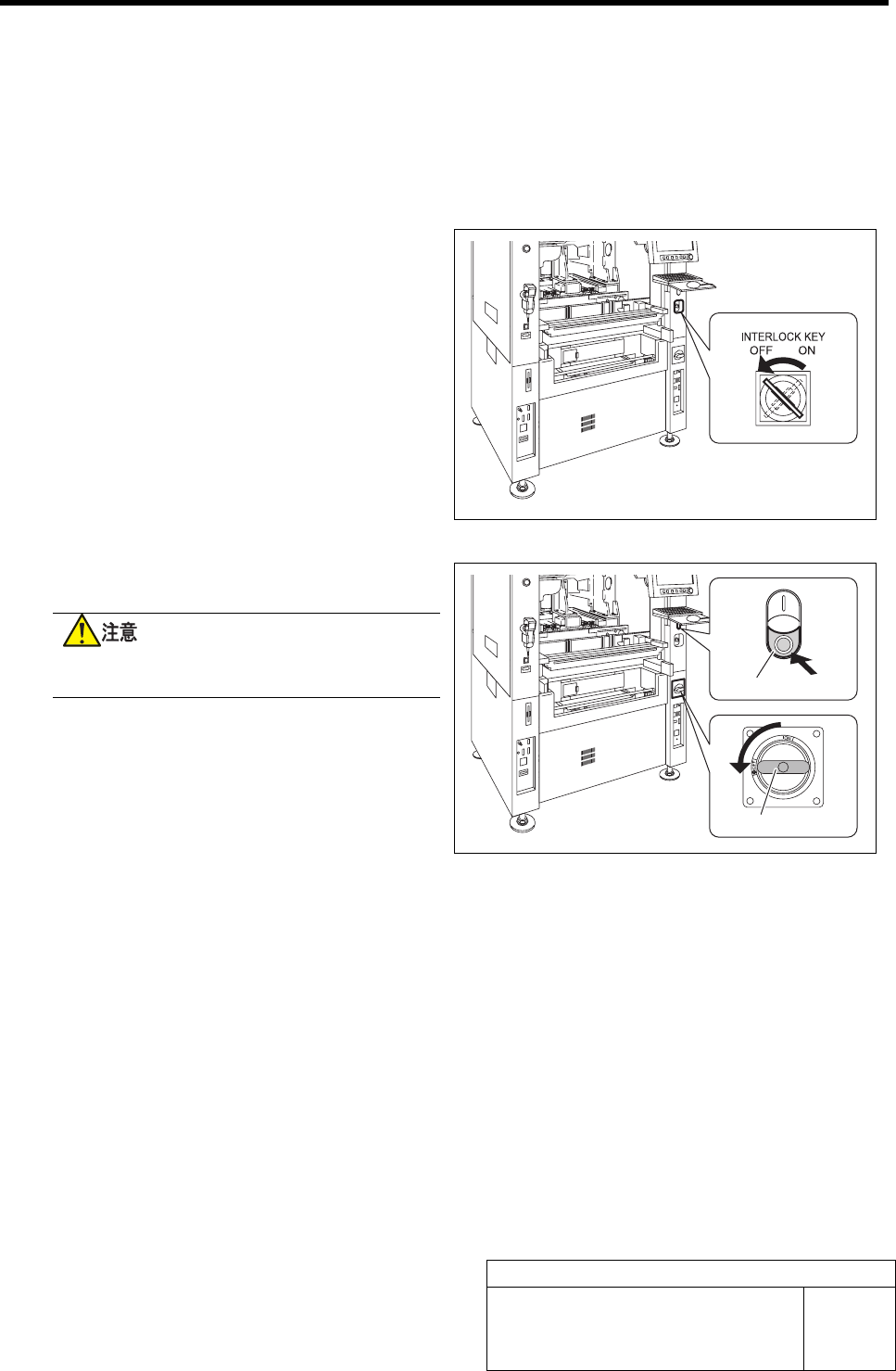 INTERLOCK KEY
OFF ON

注意