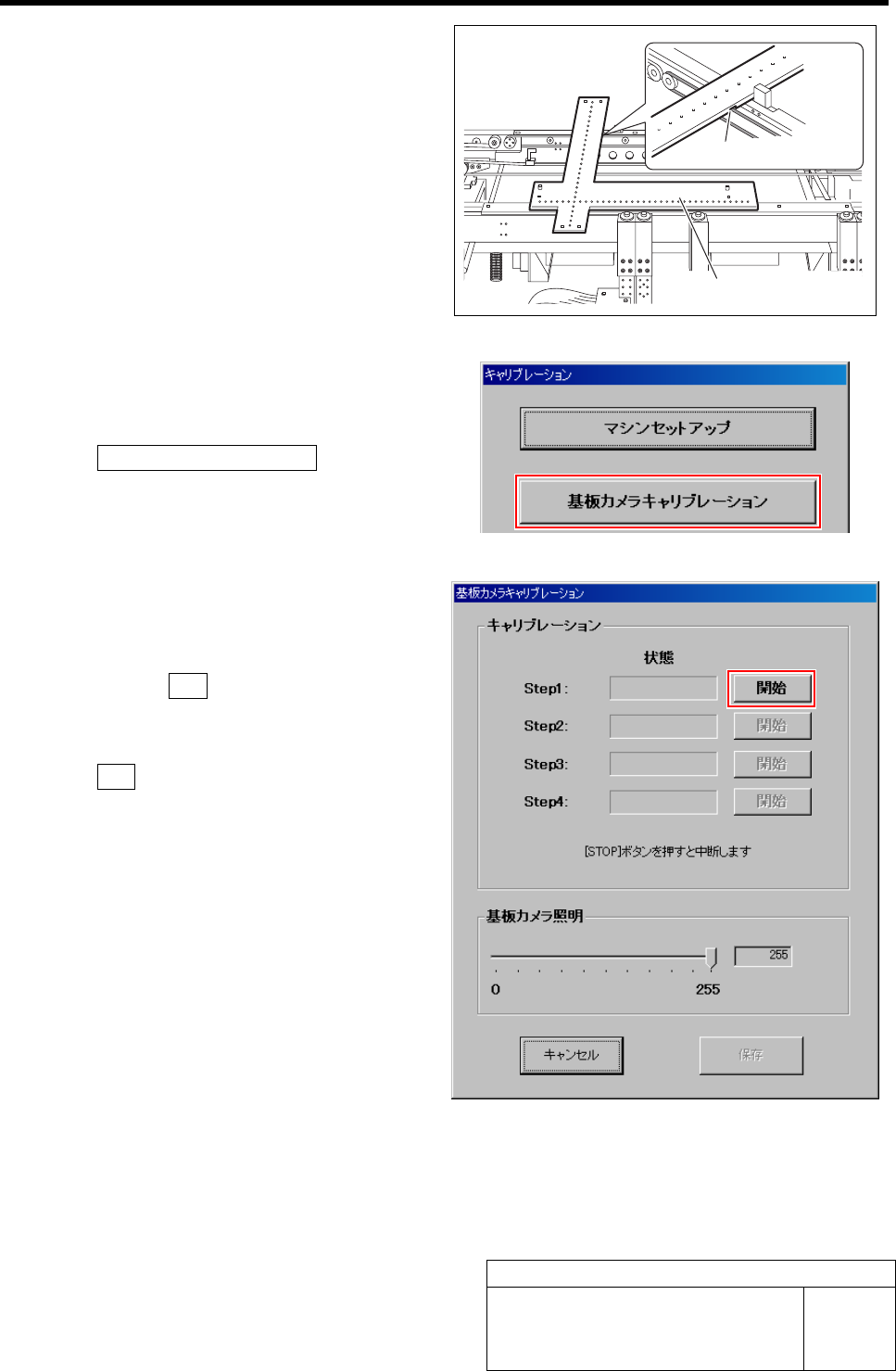 キャリブレーション

マシンセットアップ

基板カメラキャリブレーション

基板カメラキャリブレーション

キャリブレーション

状態

Step1: 開始

Step2: 開始

Step3: 開始

Step4: 開始

[STOP]ボタンを押すと中断します

基板カメラ照明

255

0 255

キャンセル

保存