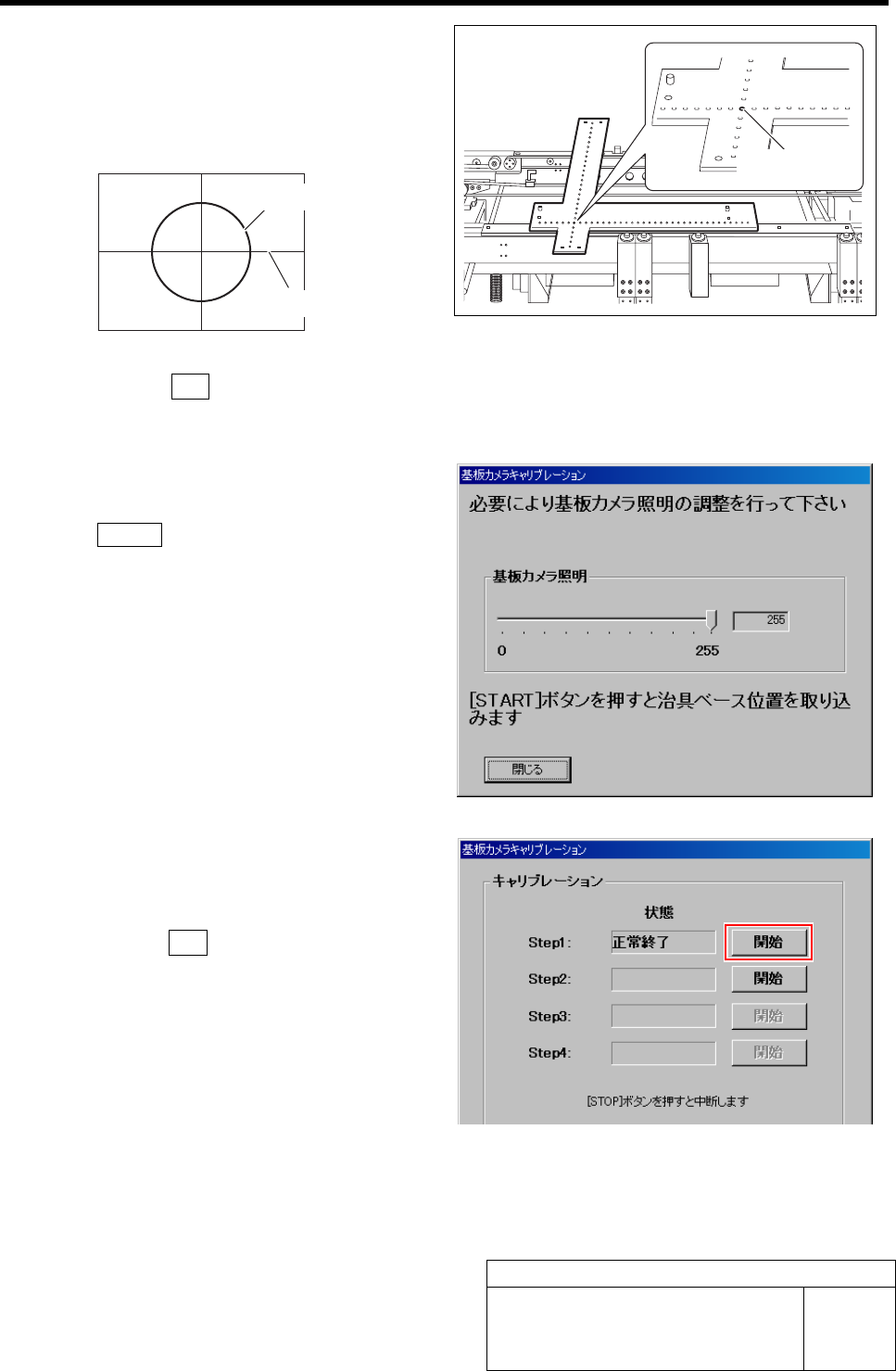 基板カメラキャリブレーション

必要により基板カメラ照明の調整を行って下さい

基板カメラ照明

255

0

255

[START]ボタンを押すと治具ベース位置を取り込みます

閉じる

基板カメラキャリブレーション

キャリブレーション

状態

Step1:

正常終了

開始

Step2:

開始

Step3:

開始

Step4:

開始

[STOP]ボタンを押すと中断します