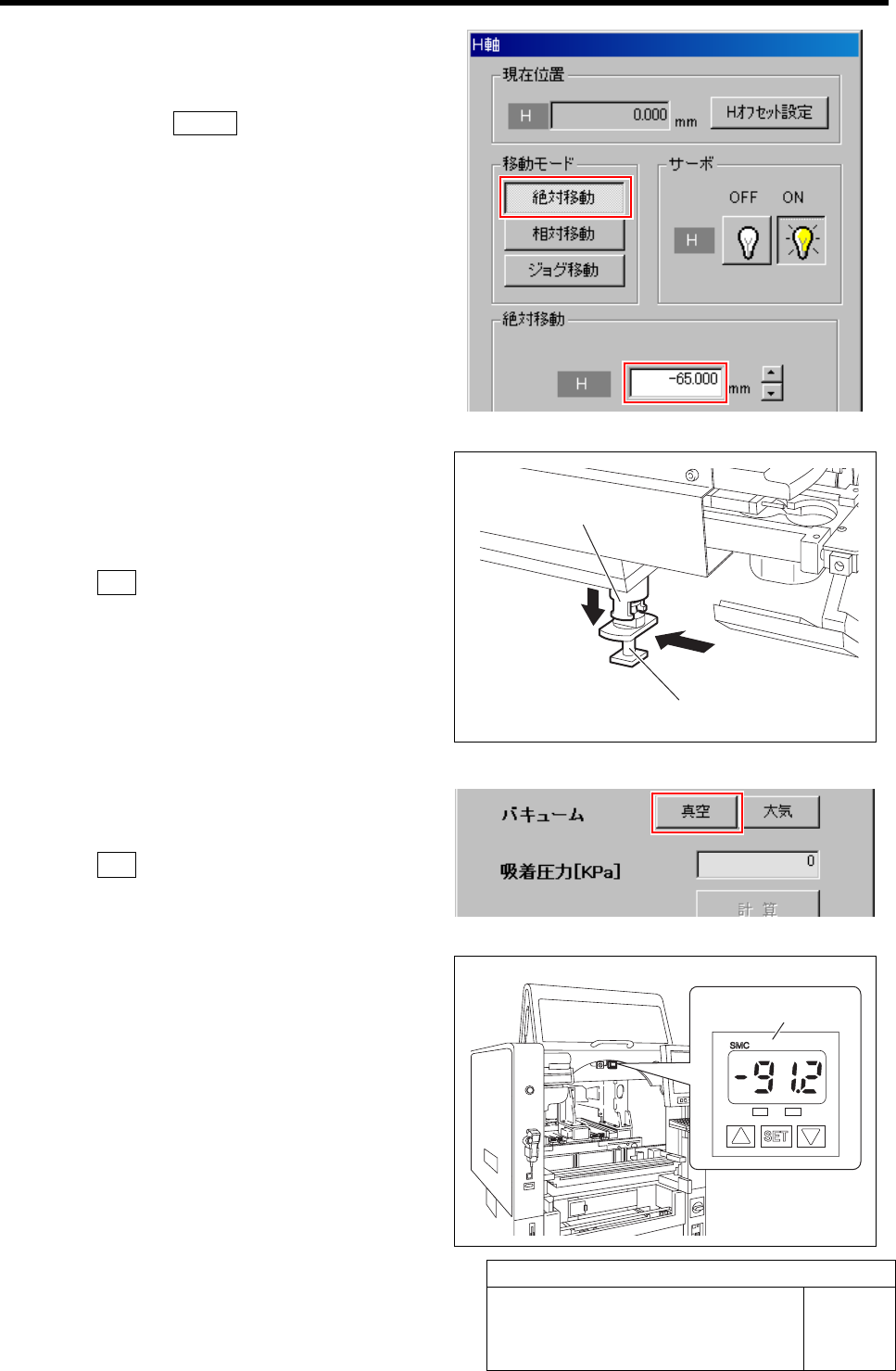 H軸

現在位置

H 0.000 mm Hオフセット設定

移動モード

絶対移動

相対移動

ジョグ移動

サーボ

OFF ON

H

絶対移動

H -65.000 mm

バキューム 真空 大気

吸着圧力[KPa] 0

計 算

SMC

-91.2

SET