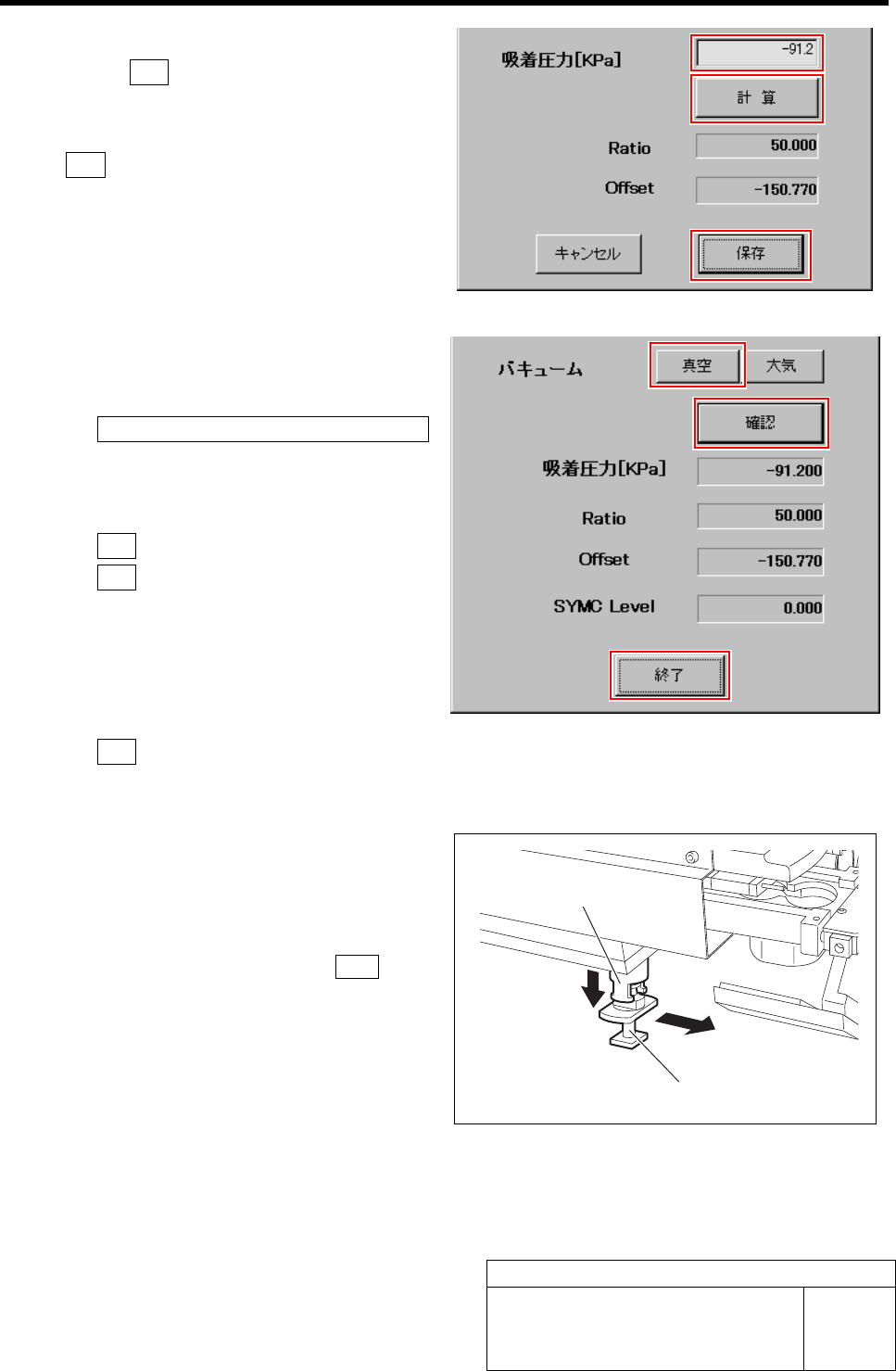 吸着圧力[KPa]

-91.2

計 算

Ratio 50.000

Offset -150.770

キャンセル

保存

バキューム

真空

大気

確認

吸着圧力[KPa] -91.200

Ratio 50.000

Offset -150.770

SYMC Level 0.000

終了