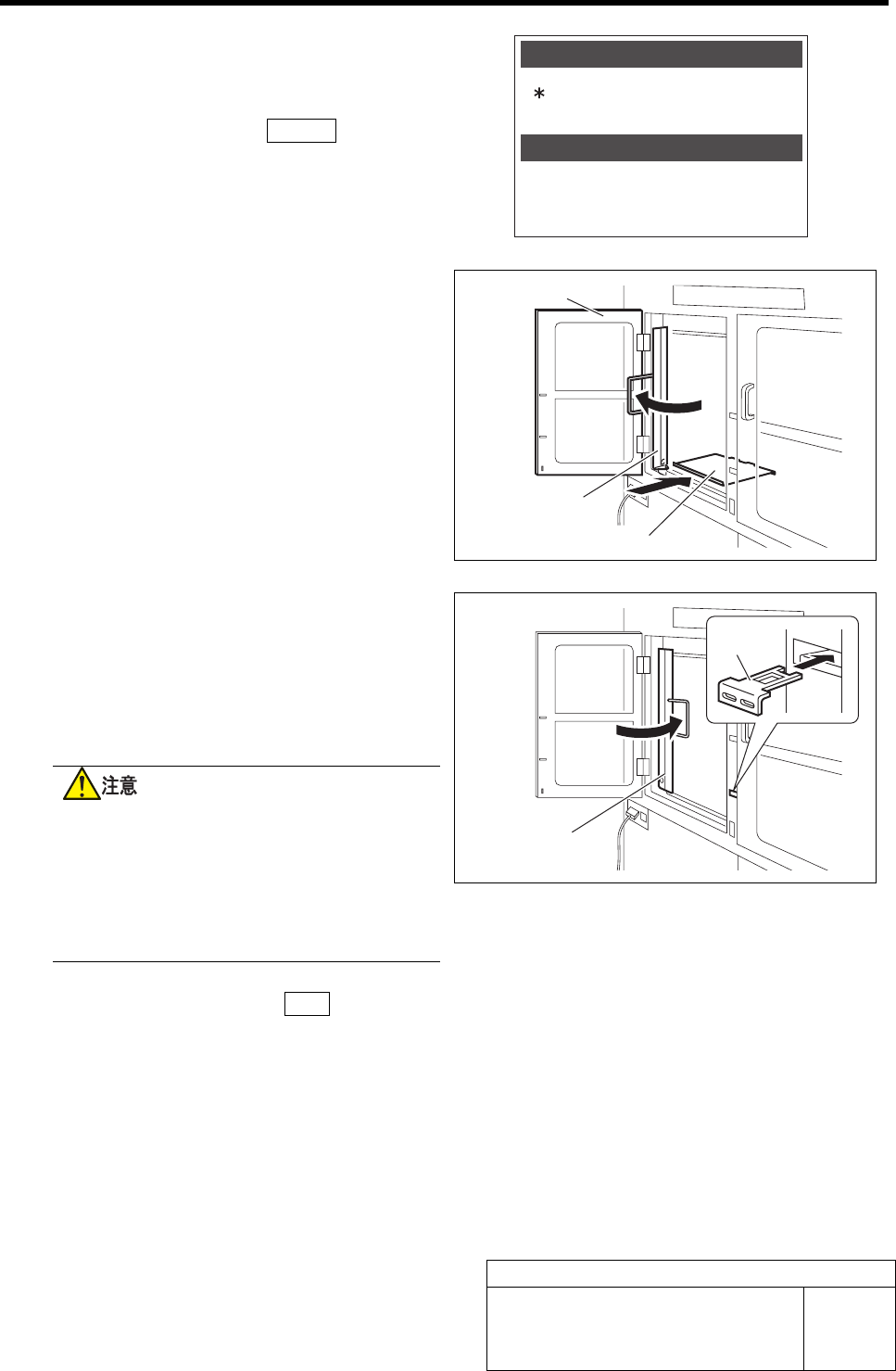 ＊

注意