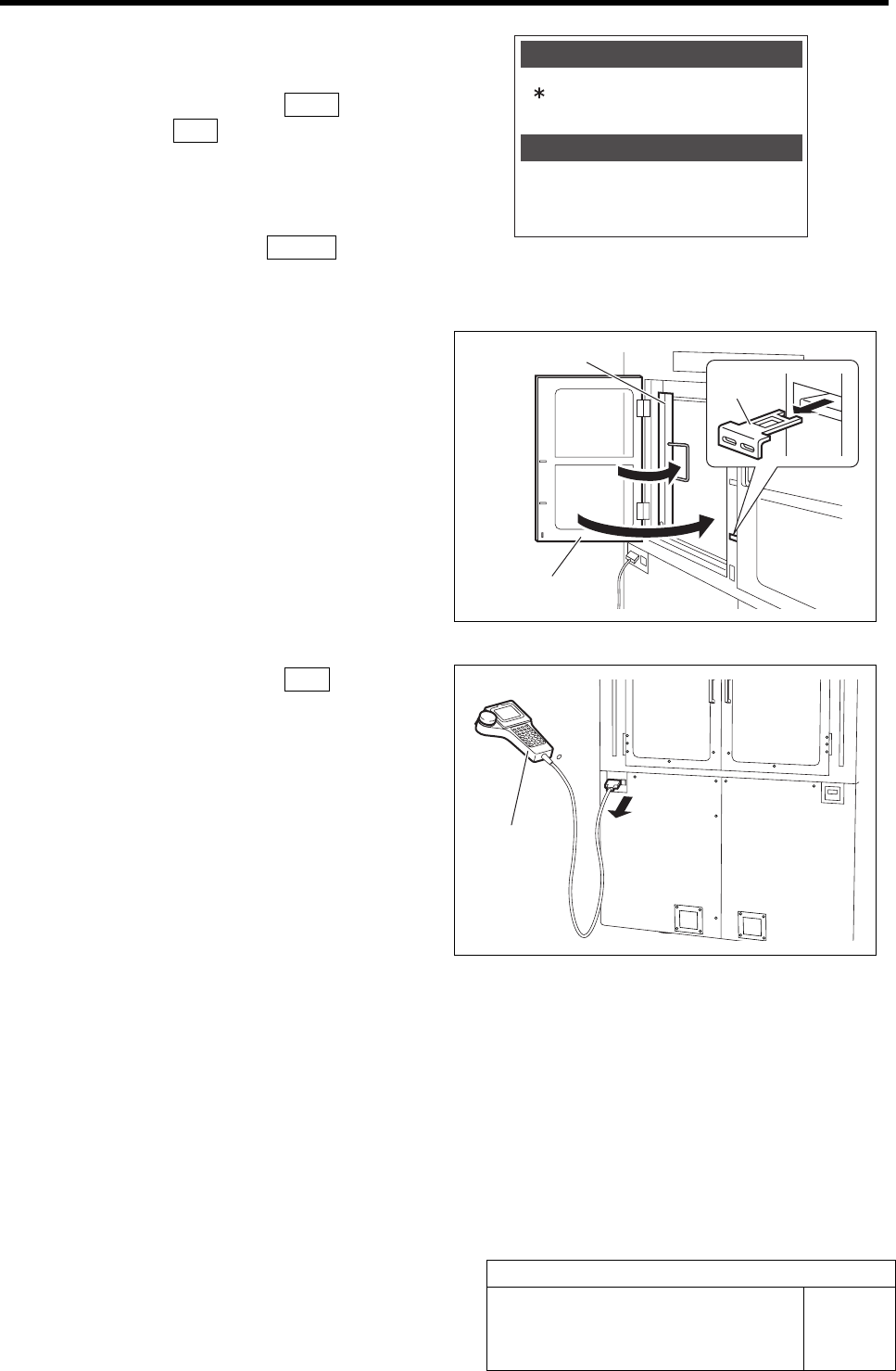 $*$