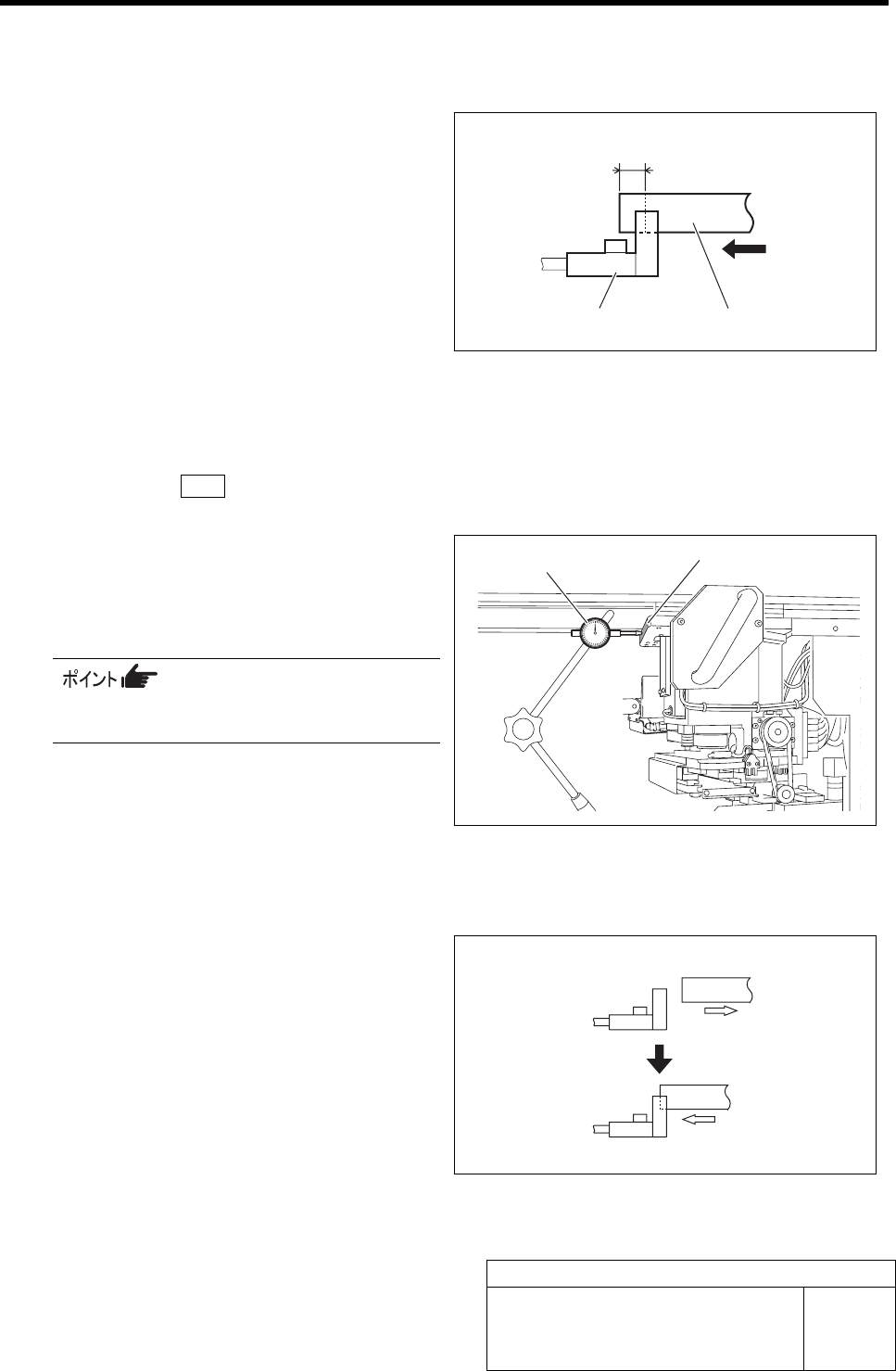 ポイント