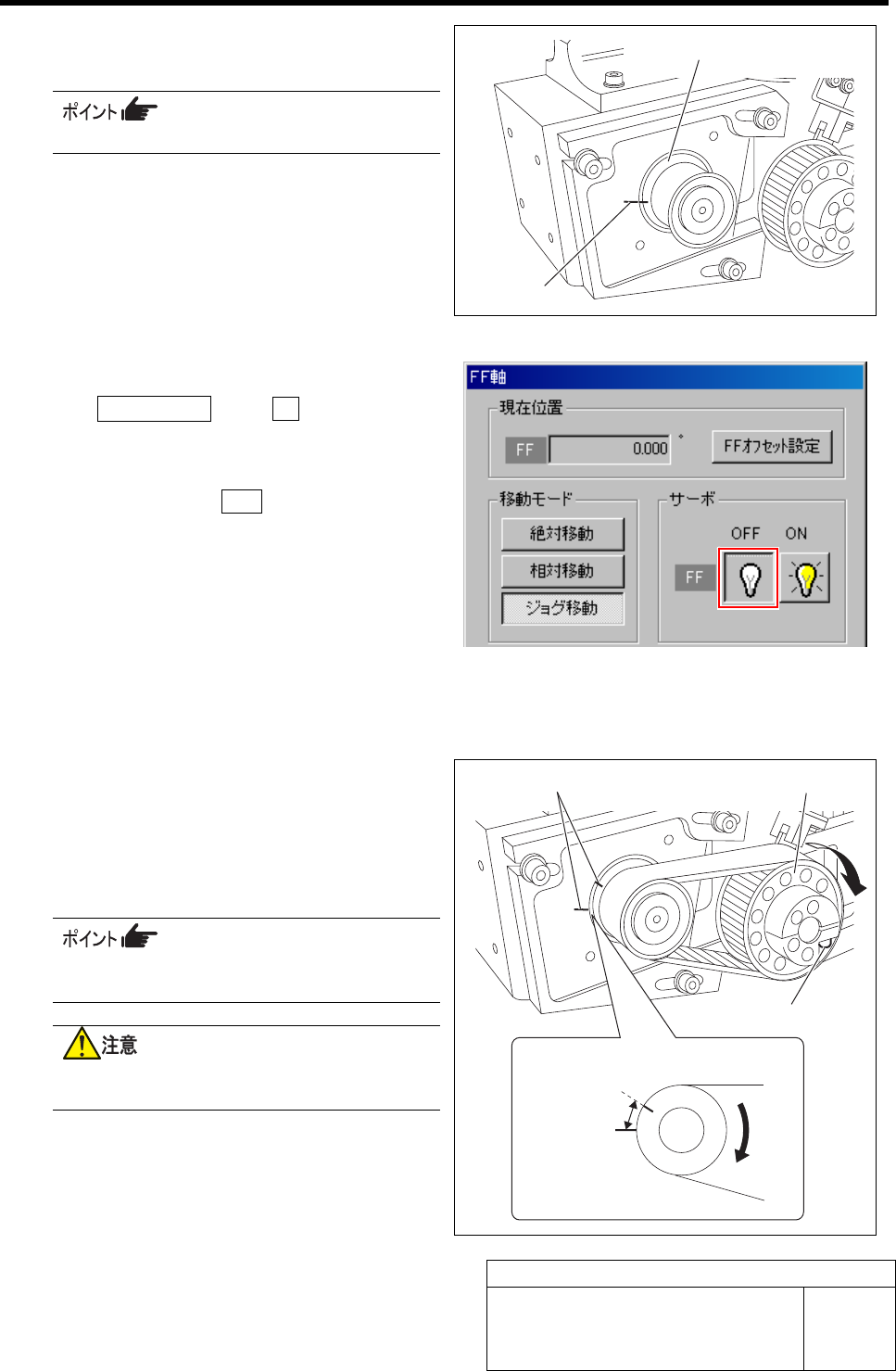 ポイント

FF軸

現在位置

FF

0.000

°

FFオフセット設定

移動モード

絶対移動

相対移動

ジョグ移動

サーボ

OFF

ON

FF

ポイント

注意