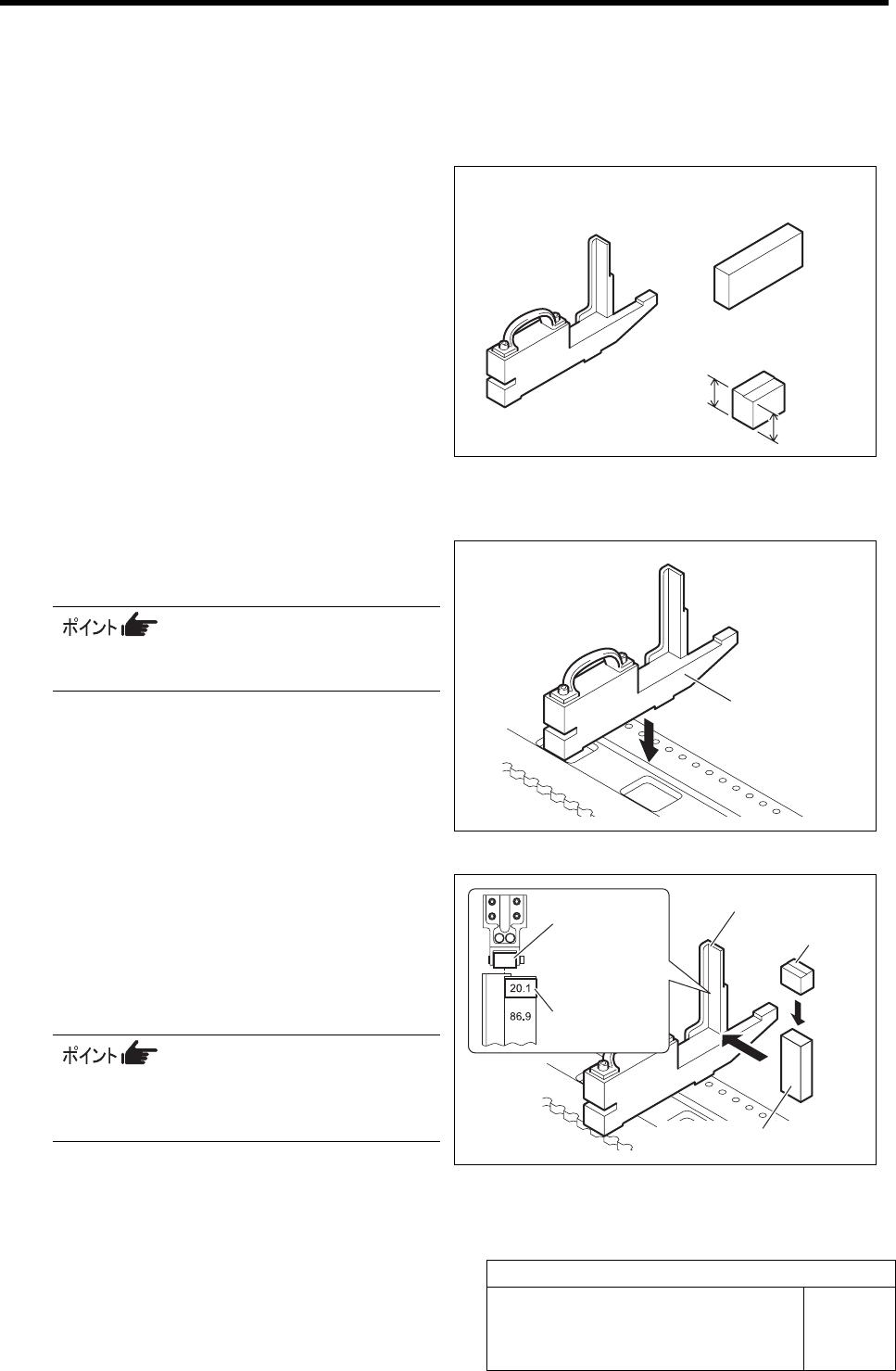 ポイント

20.1

86.9

ポイント