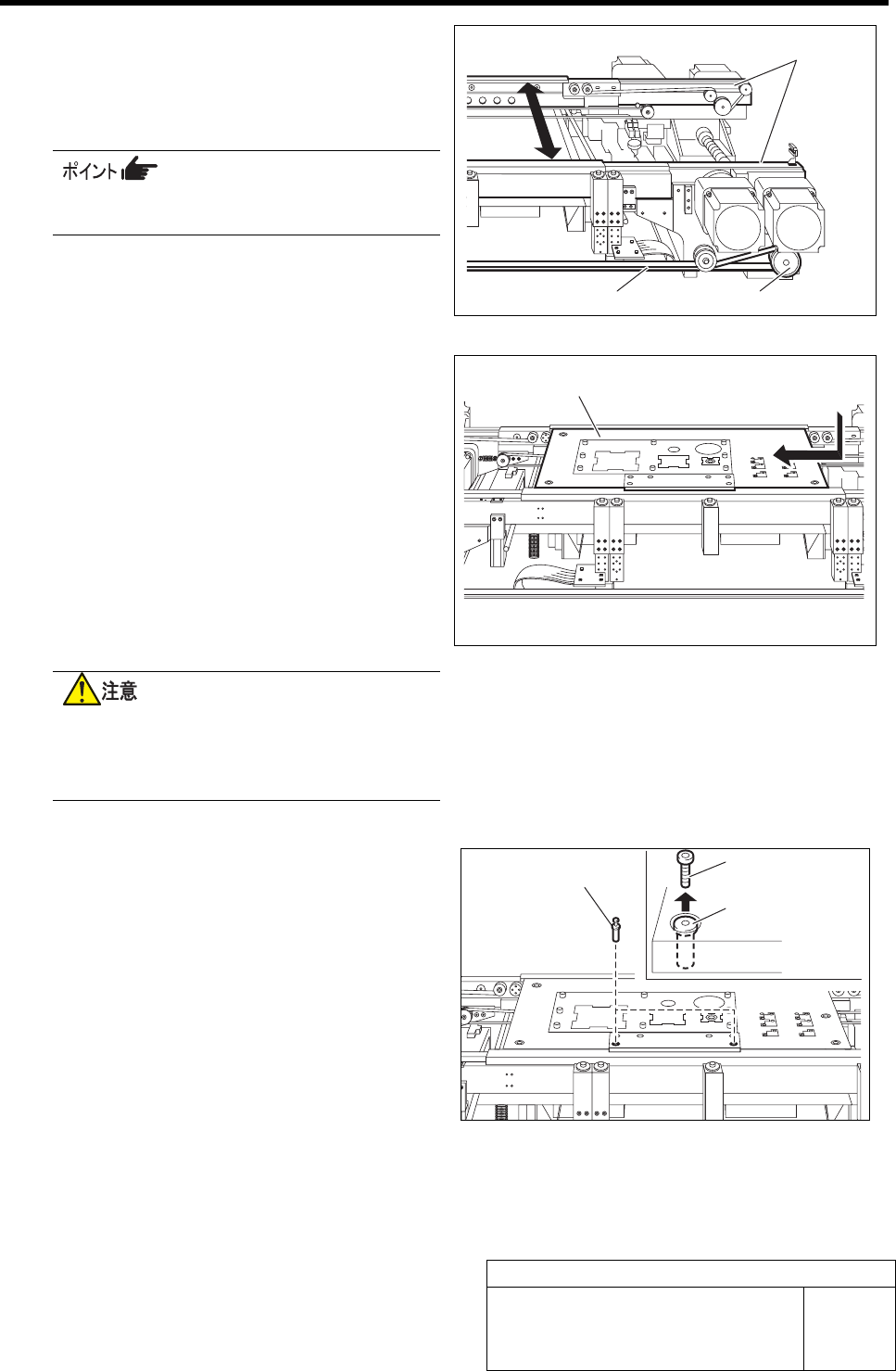 ポイント

注意