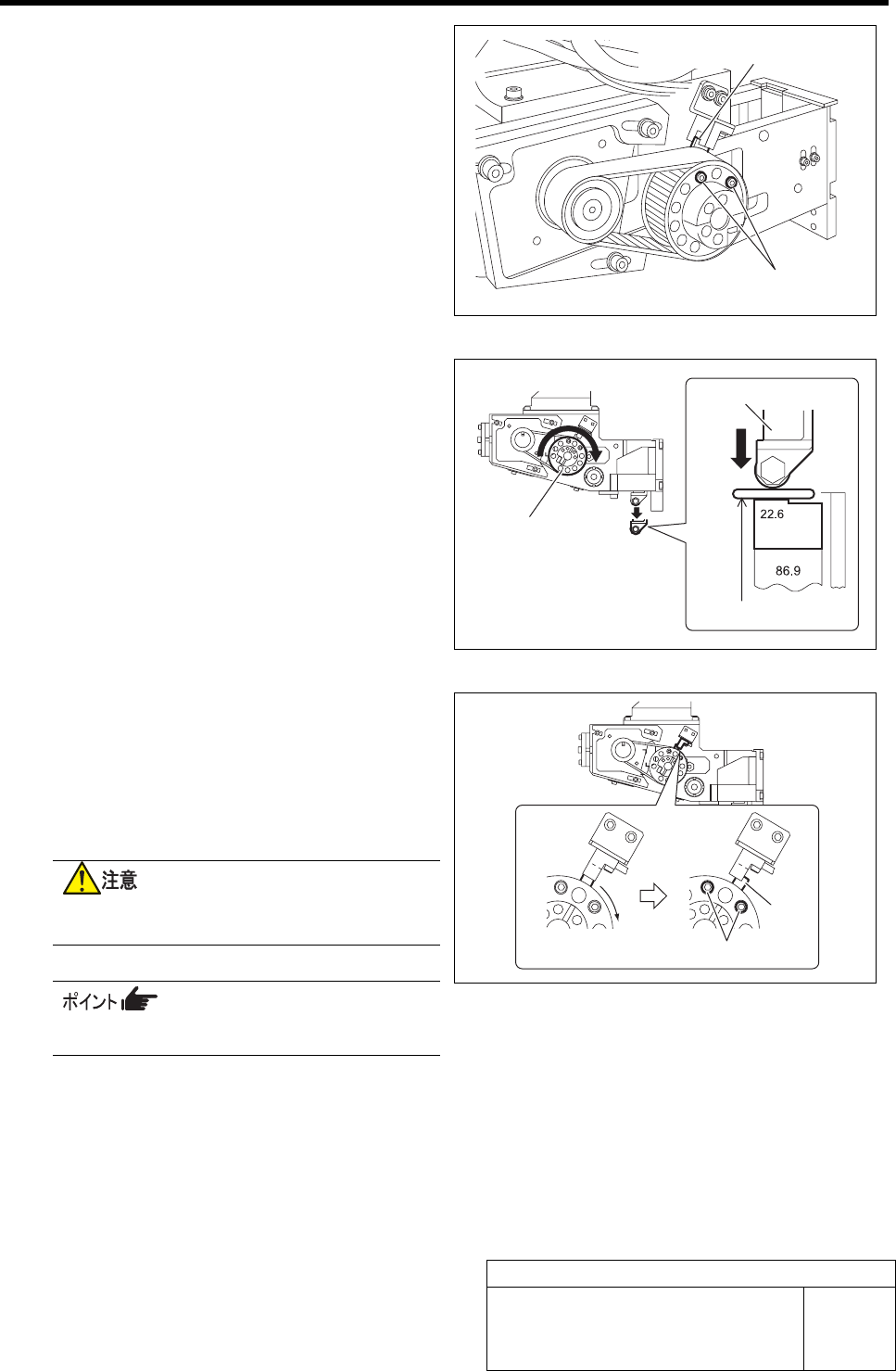 22.6

86.9

注意

ポイント