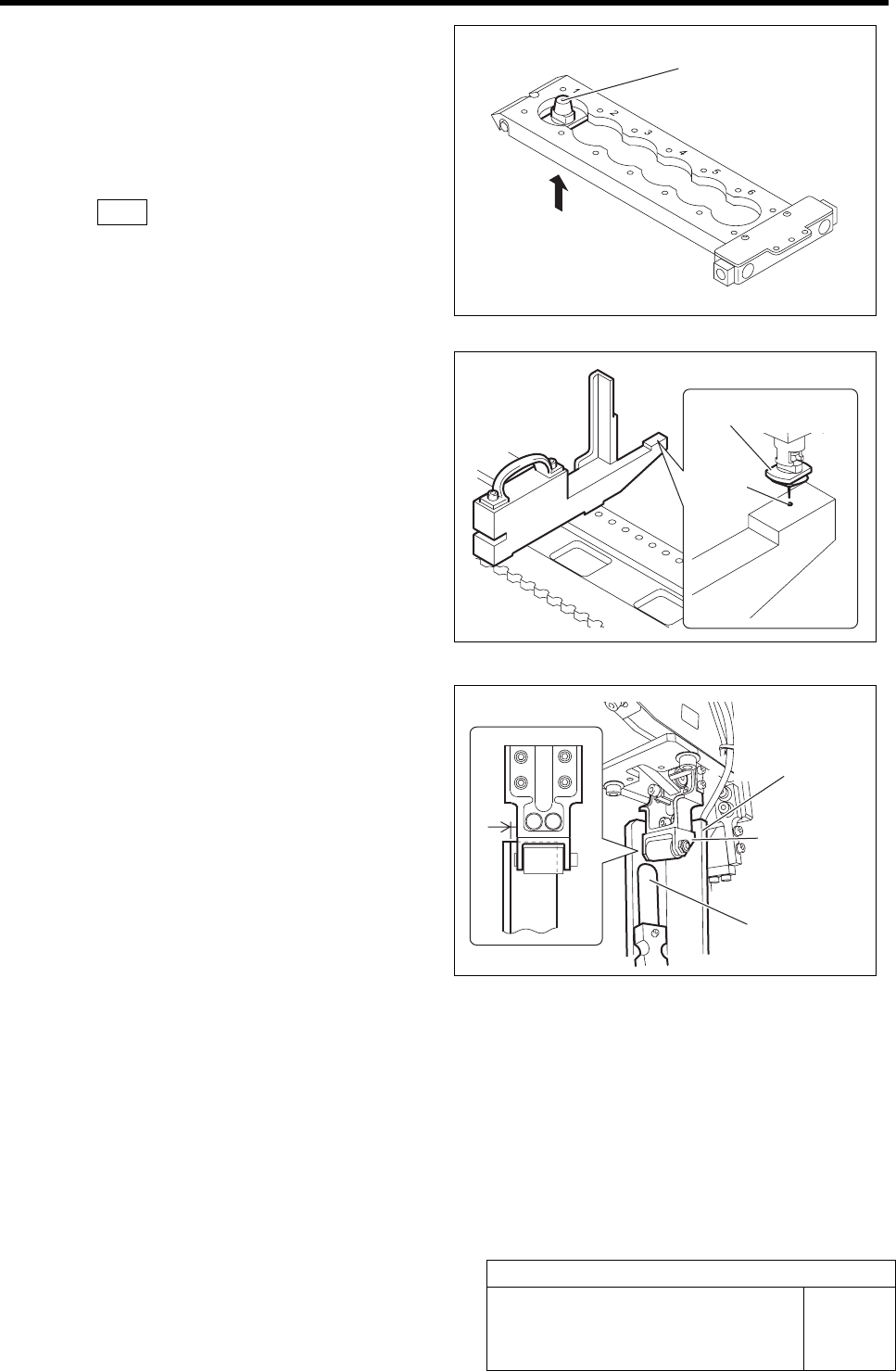 1
2
3
4
5
6