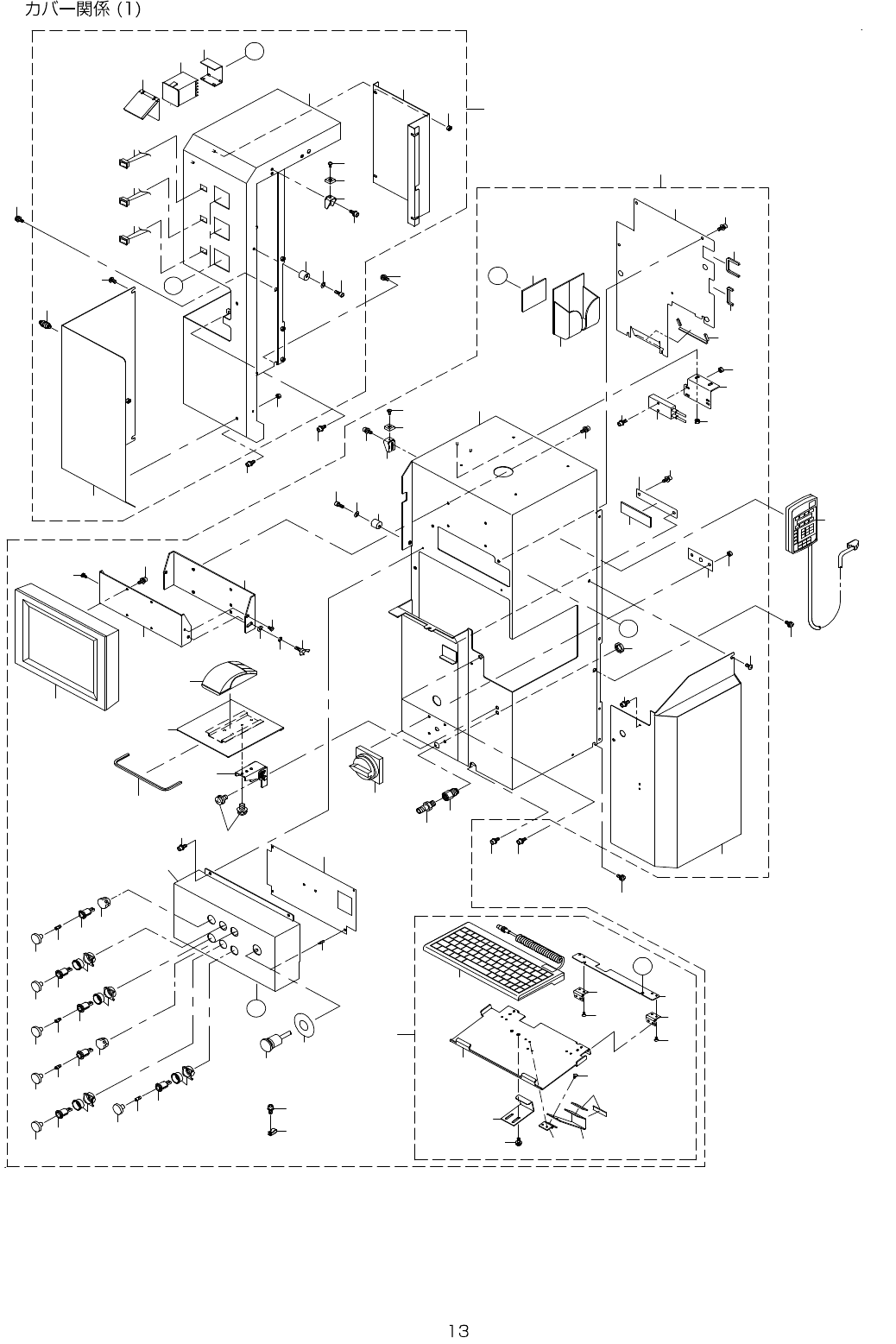 カバー関係 (1)

13