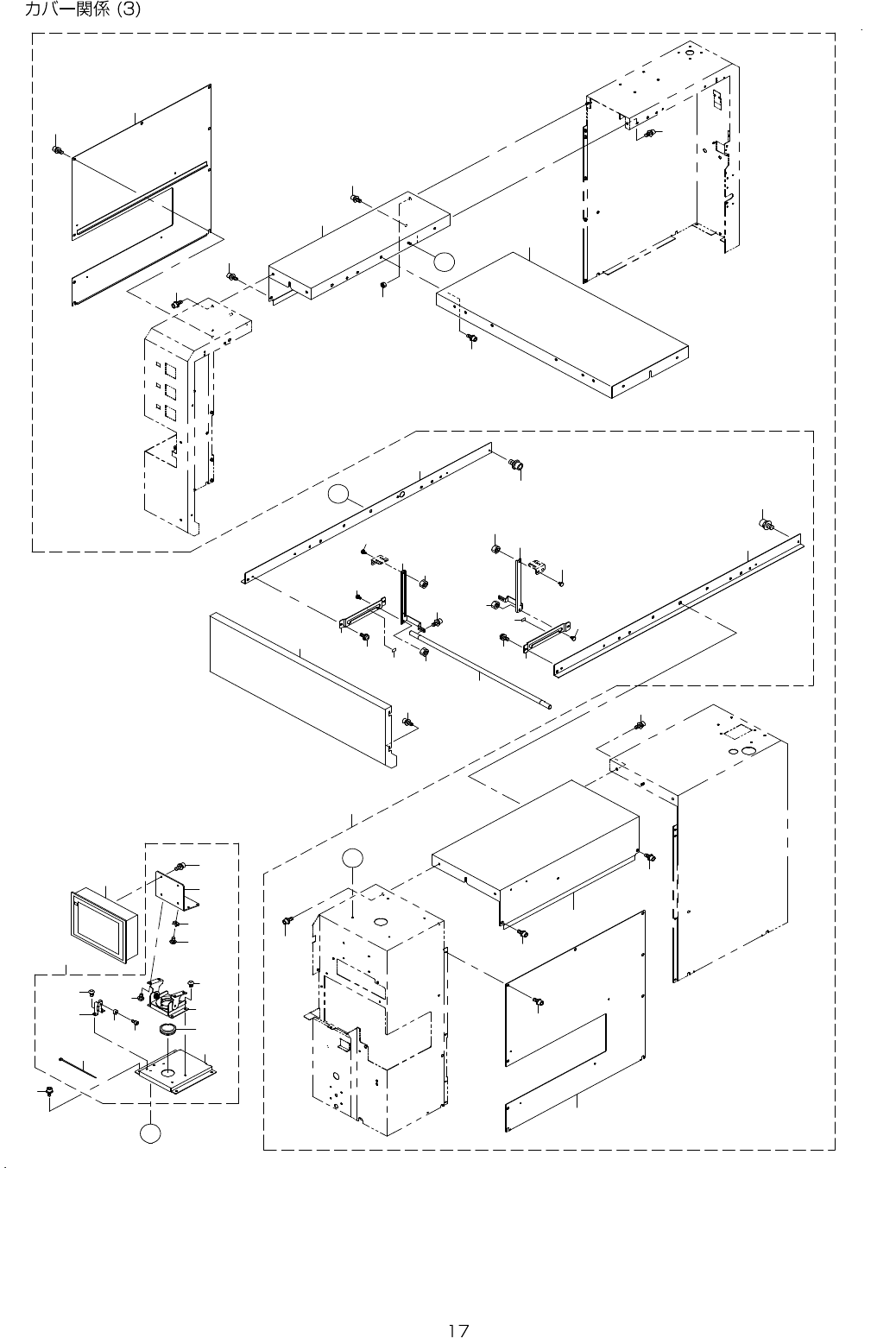 カバー関係 (3)

17