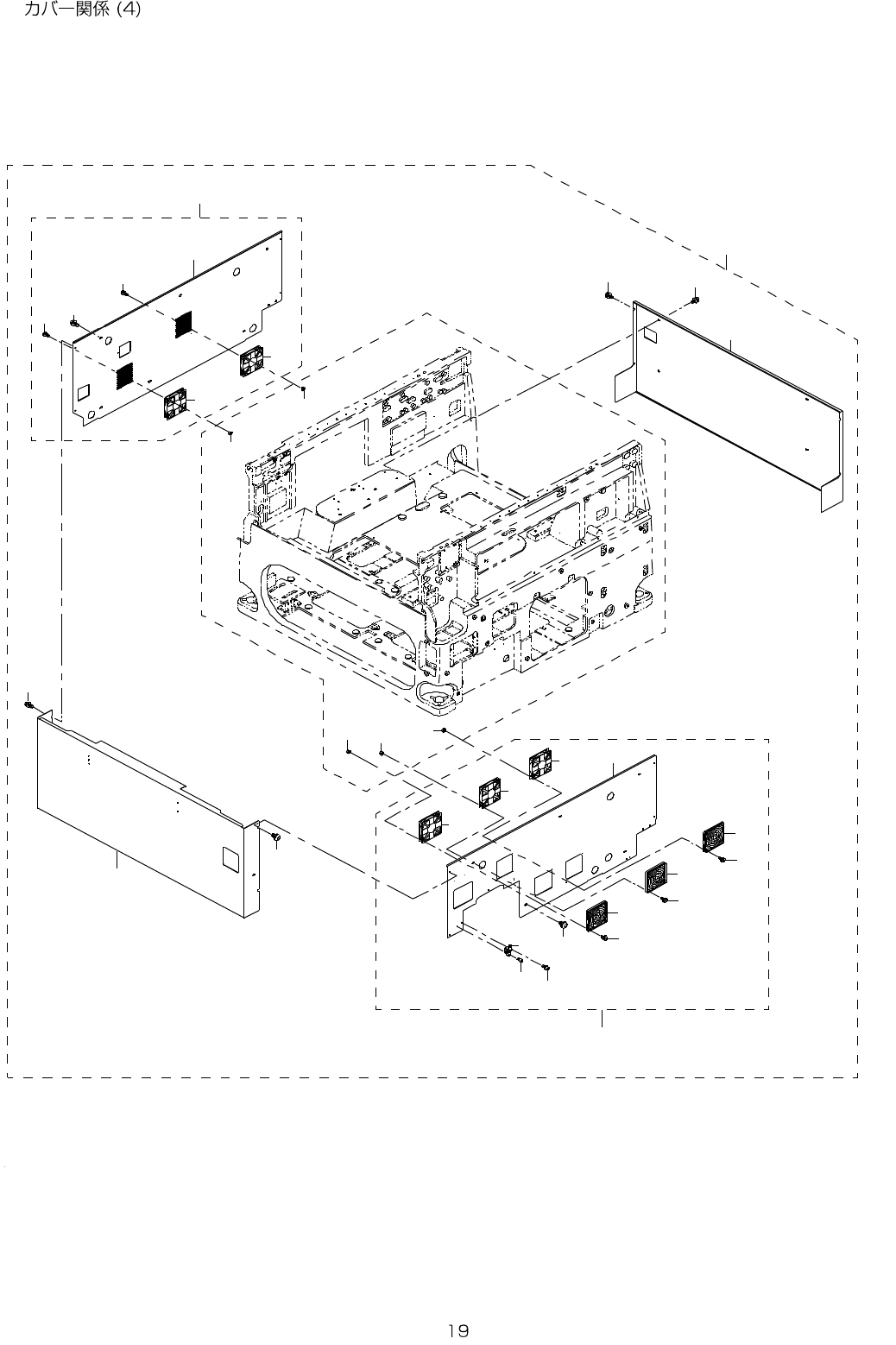 カバー関係 (4)

19