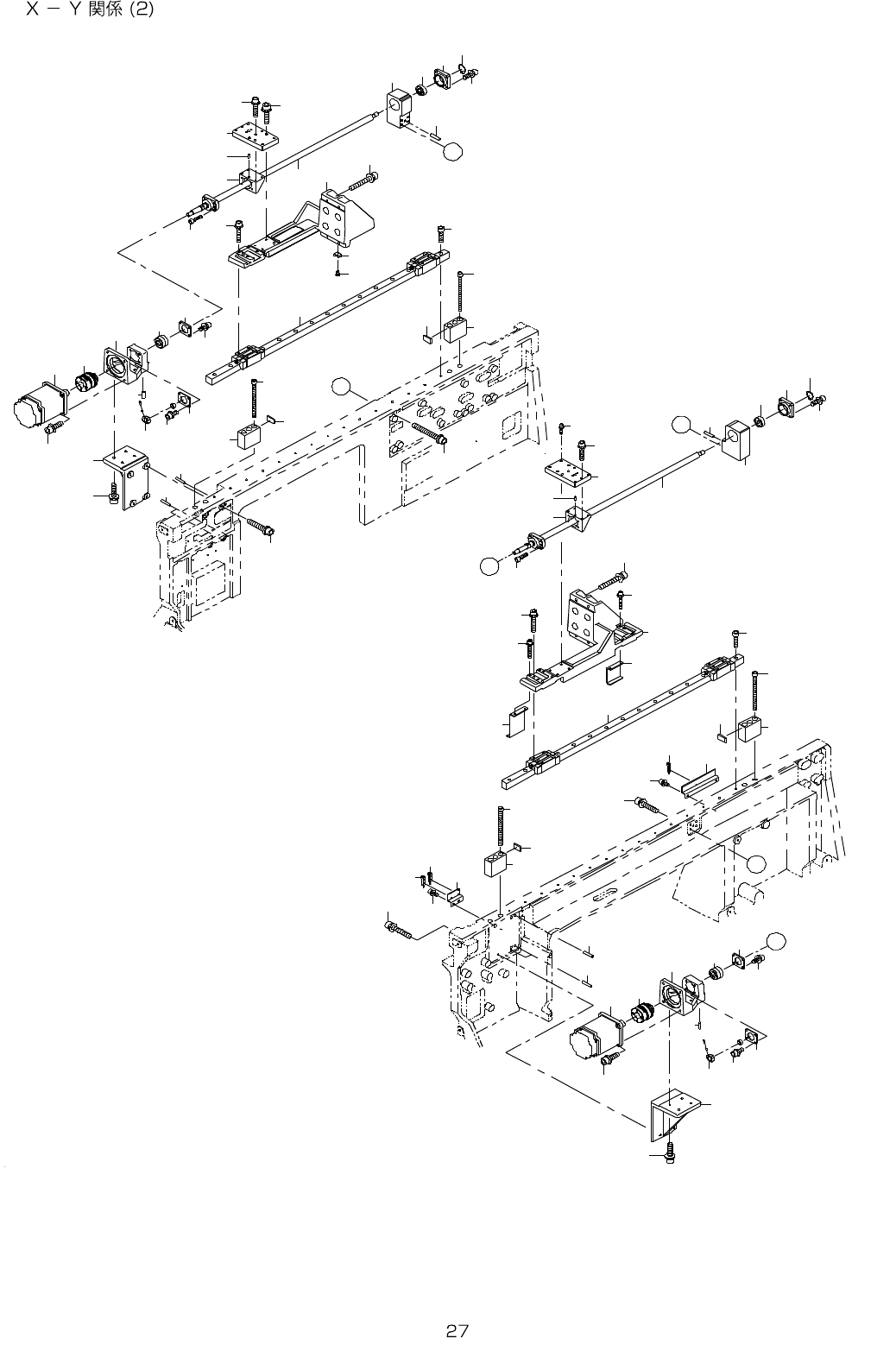 X － Y 関係 (2)

27