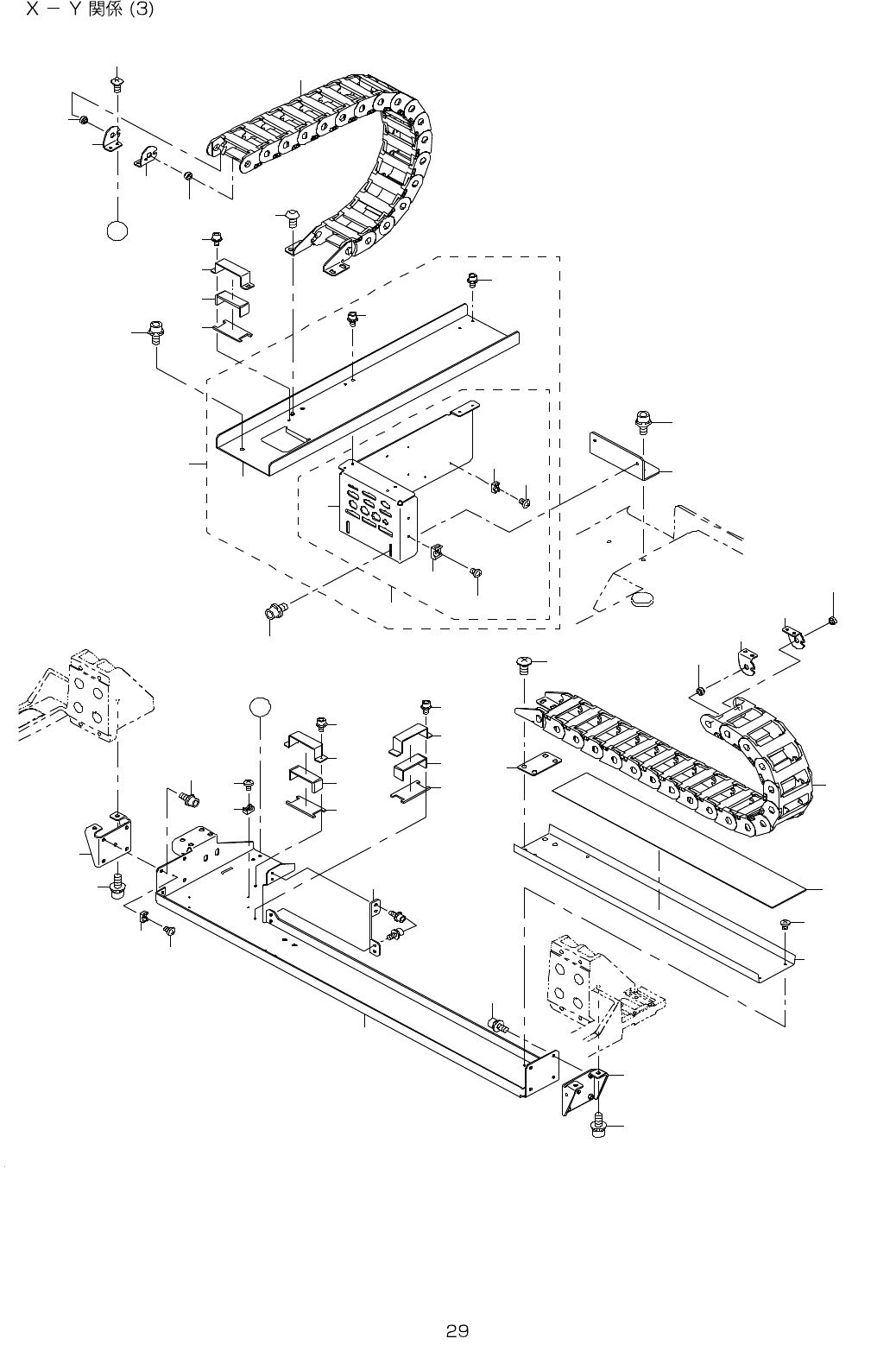 X － Y 関係 (3)

29