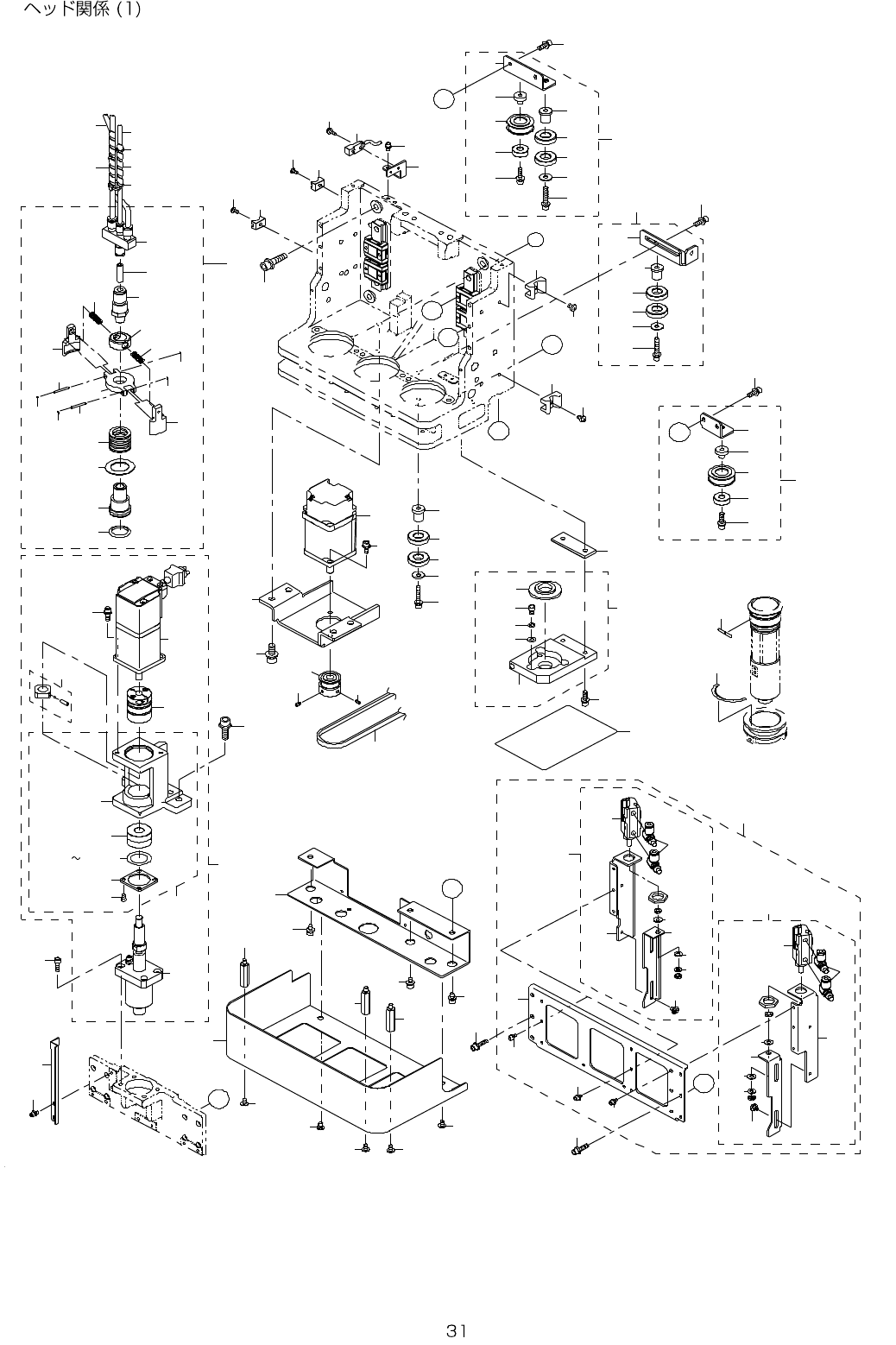 ヘッド関係 (1)

~

31