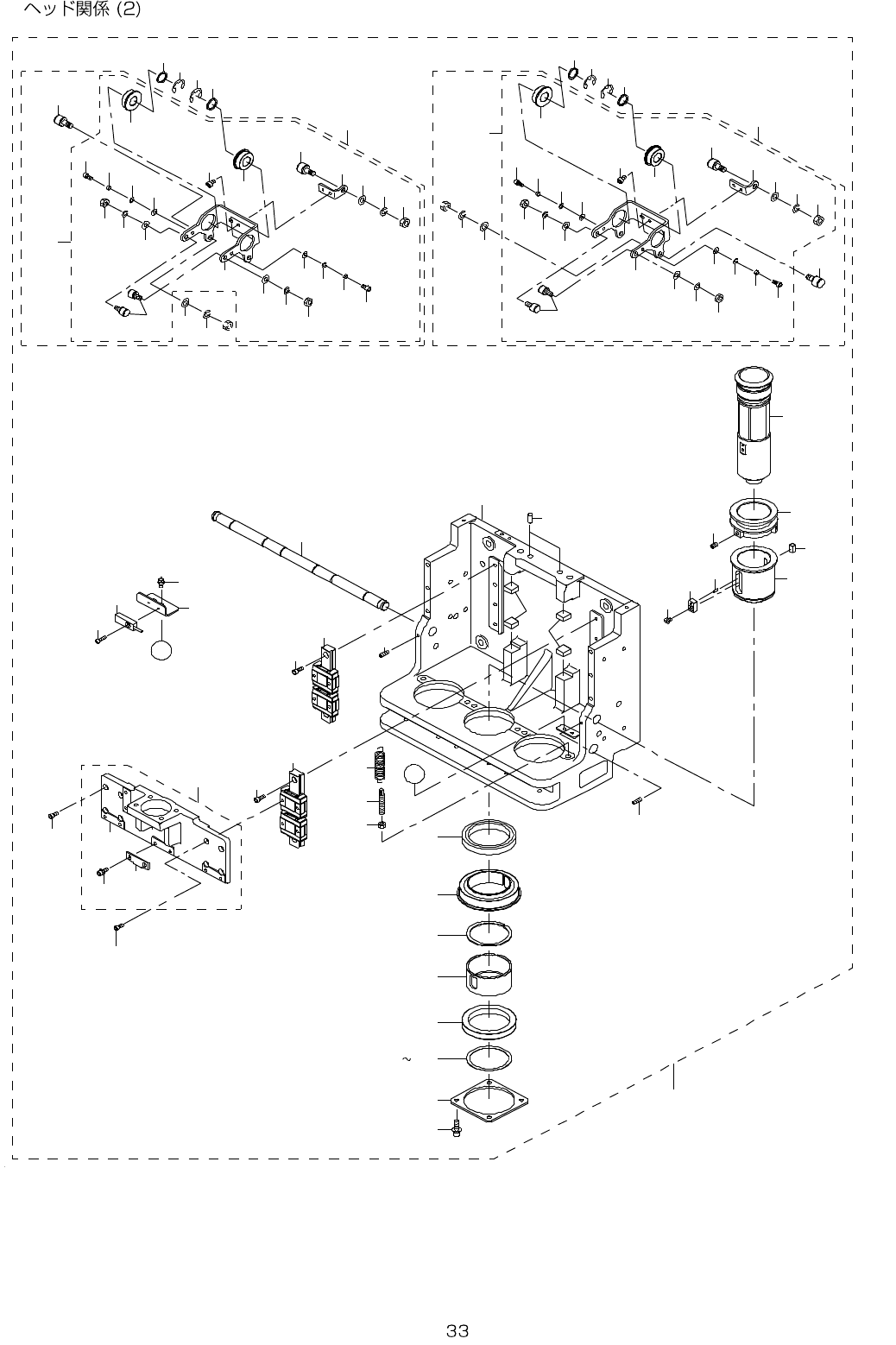 ヘッド関係 (2)

~

33