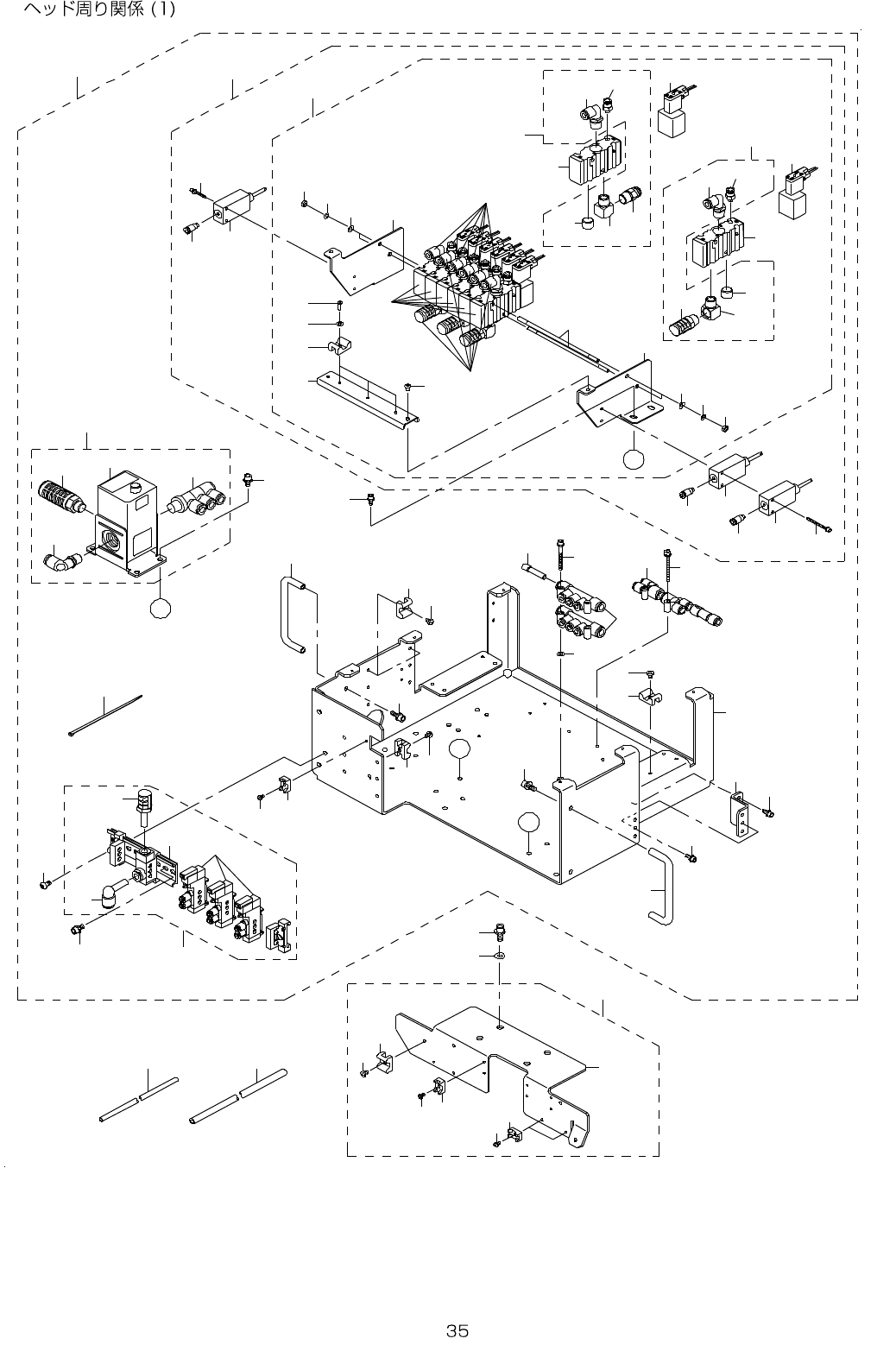 ヘッド周り関係 (1)

35