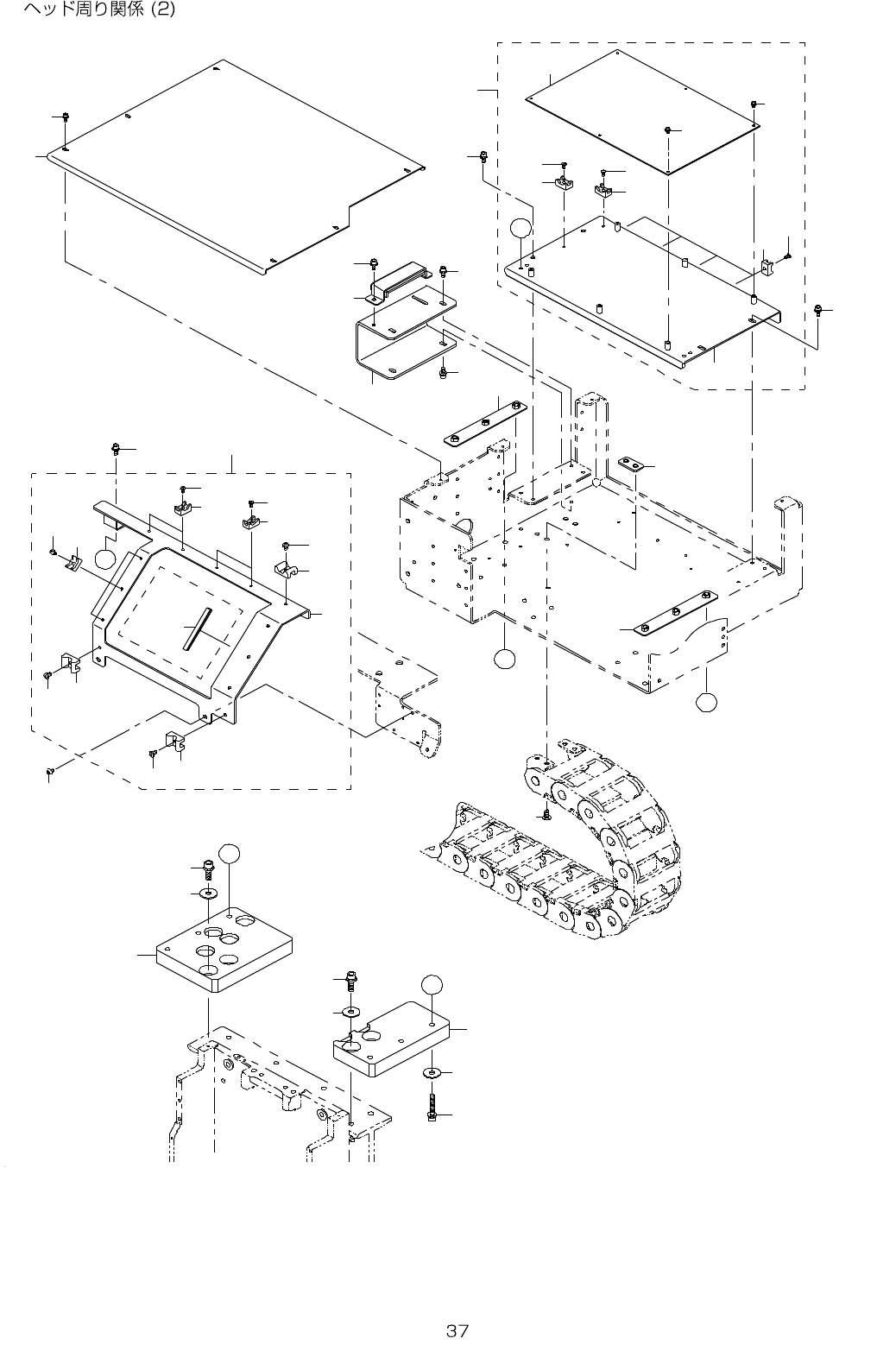 ヘッド周り関係 (2)

37