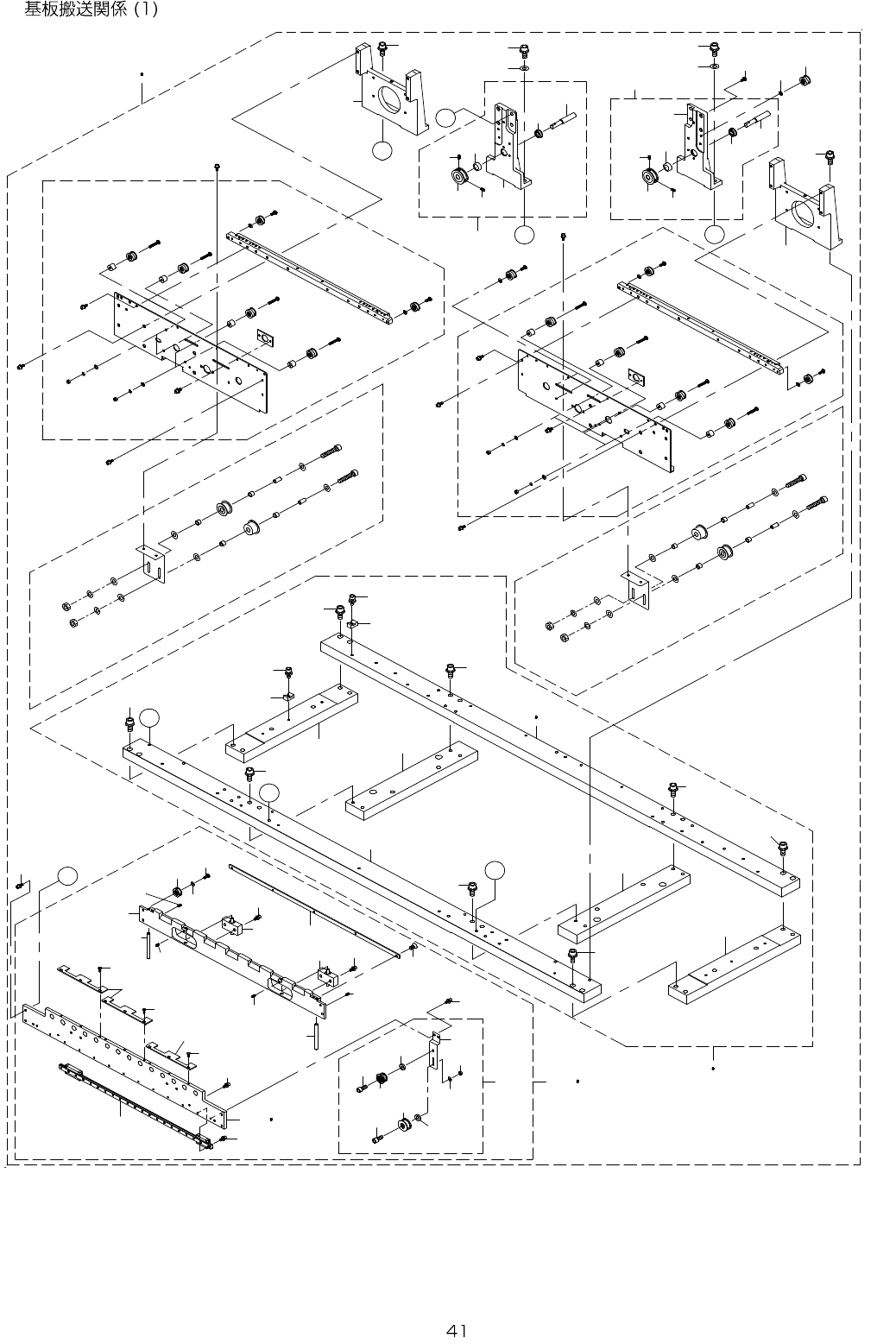 基板搬送関係 (1)

41