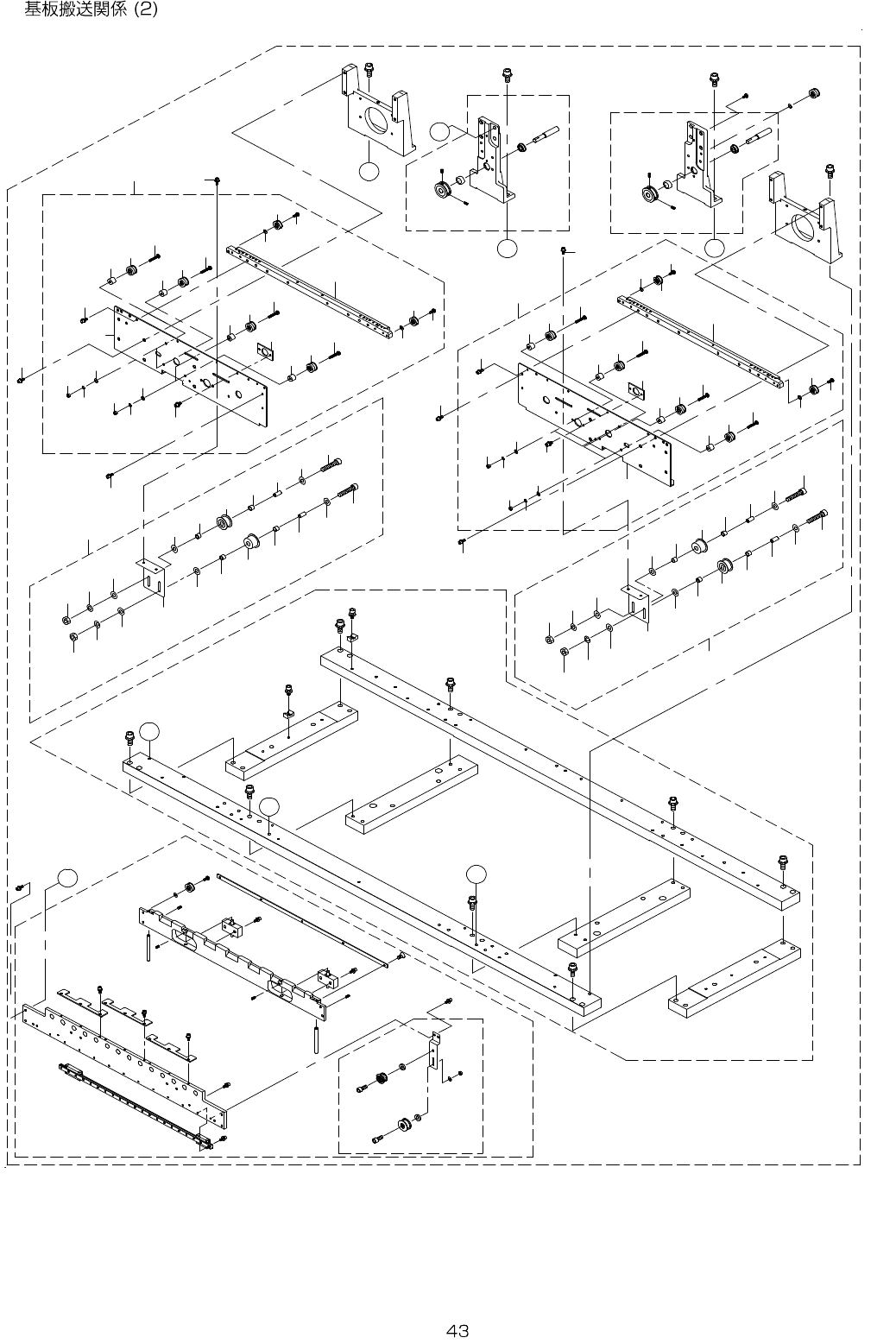 基板搬送関係 (2)

43