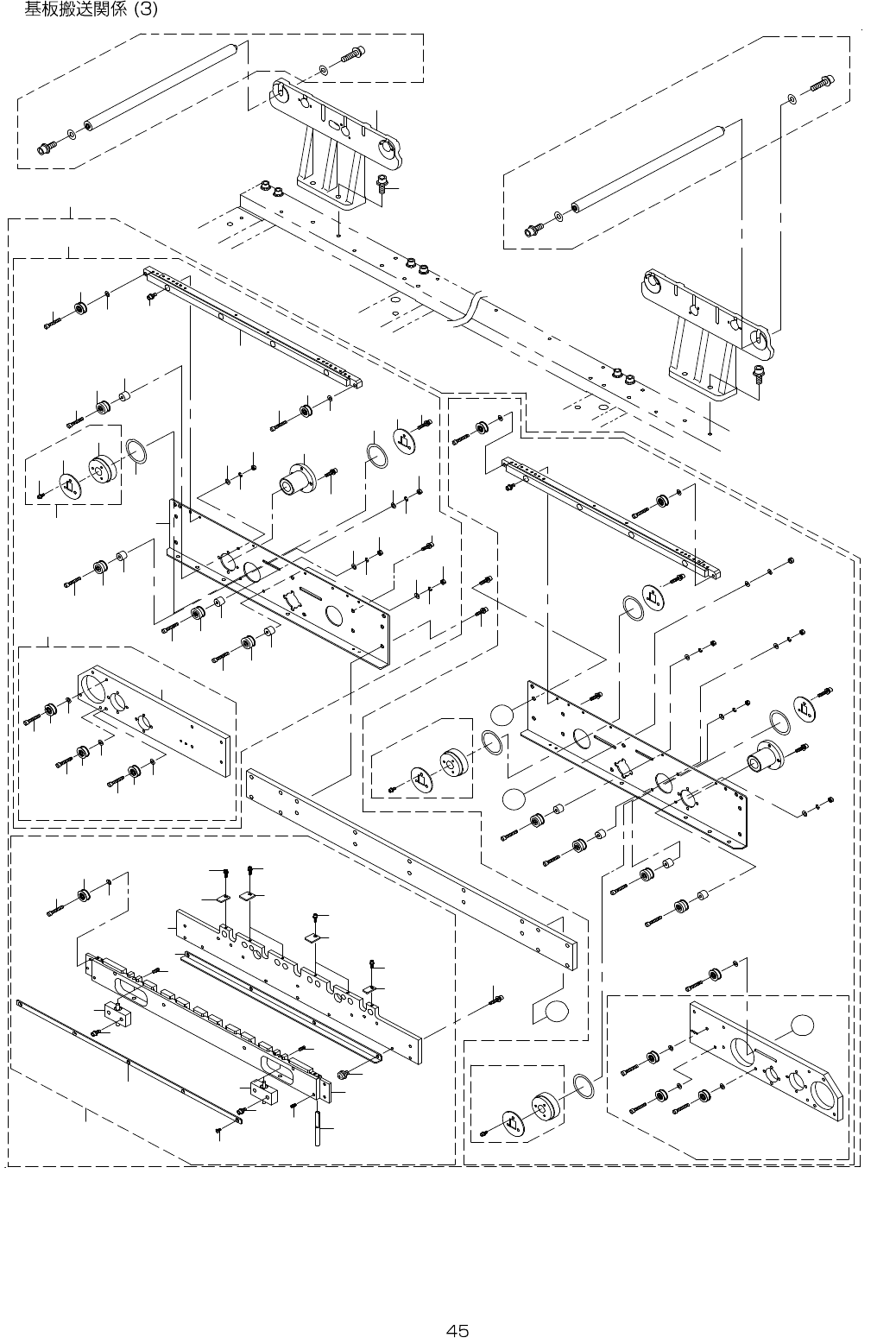 基板搬送関係 (3)

45