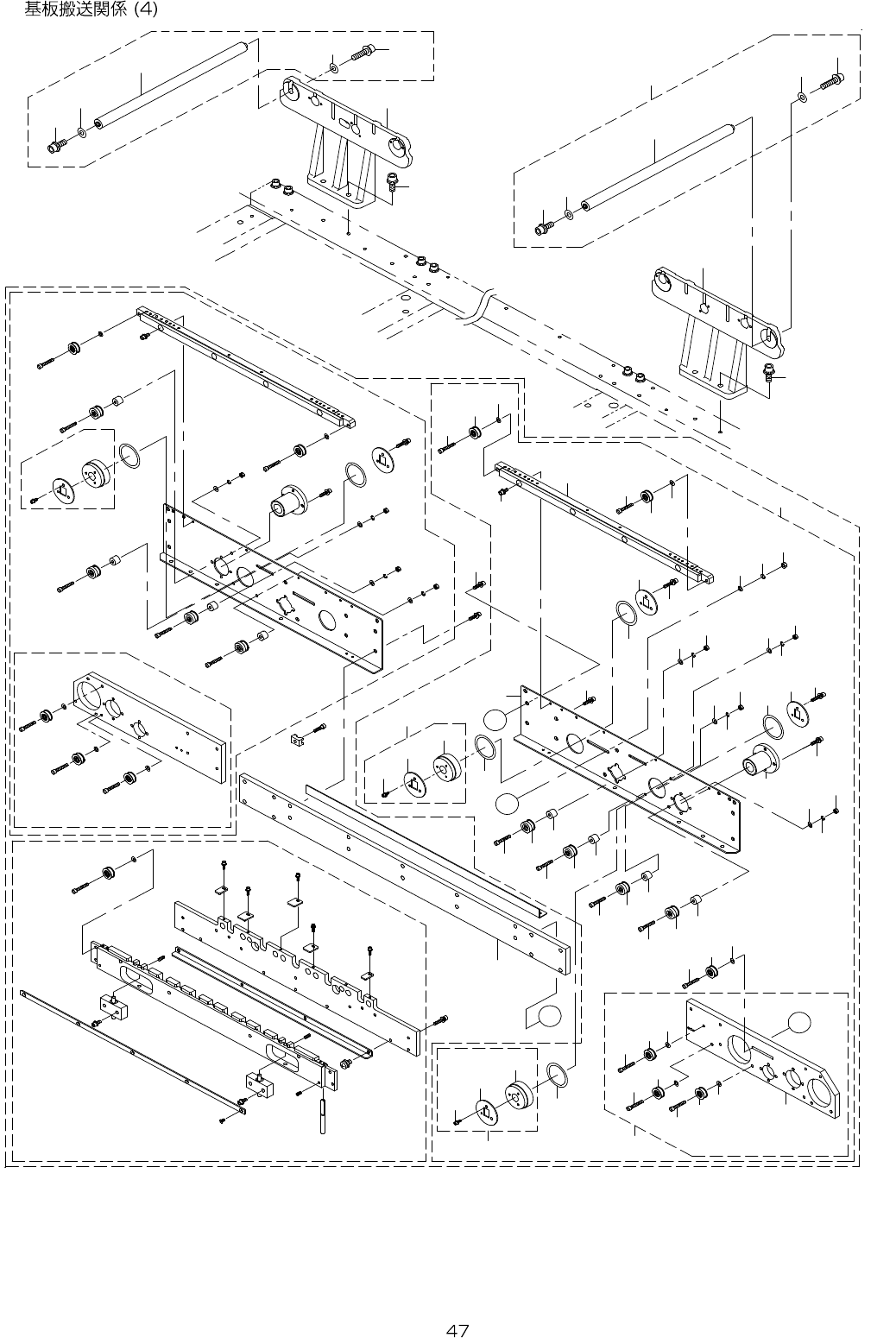 基板搬送関係 (4)

47