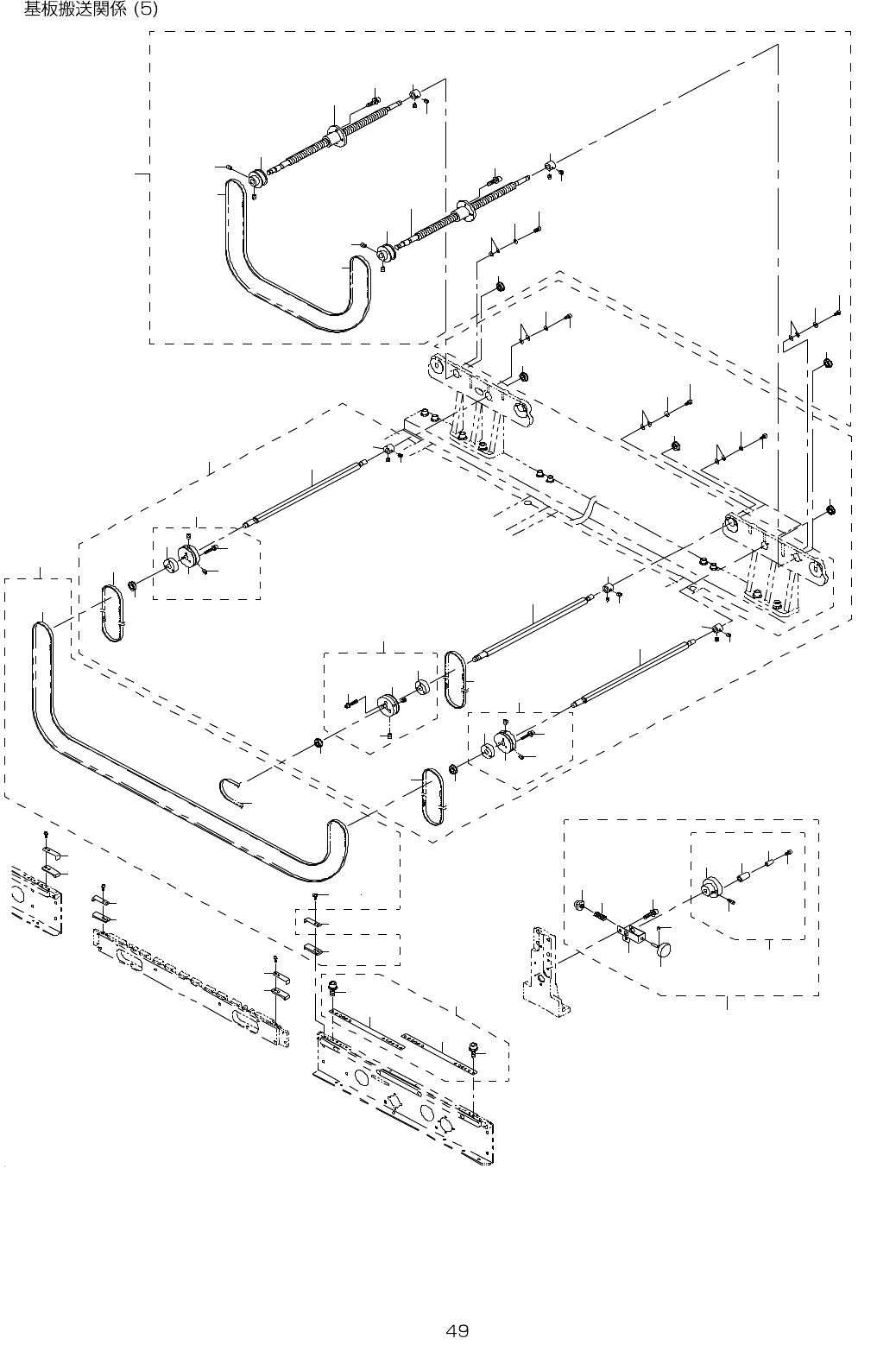 基板搬送関係 (5)

49