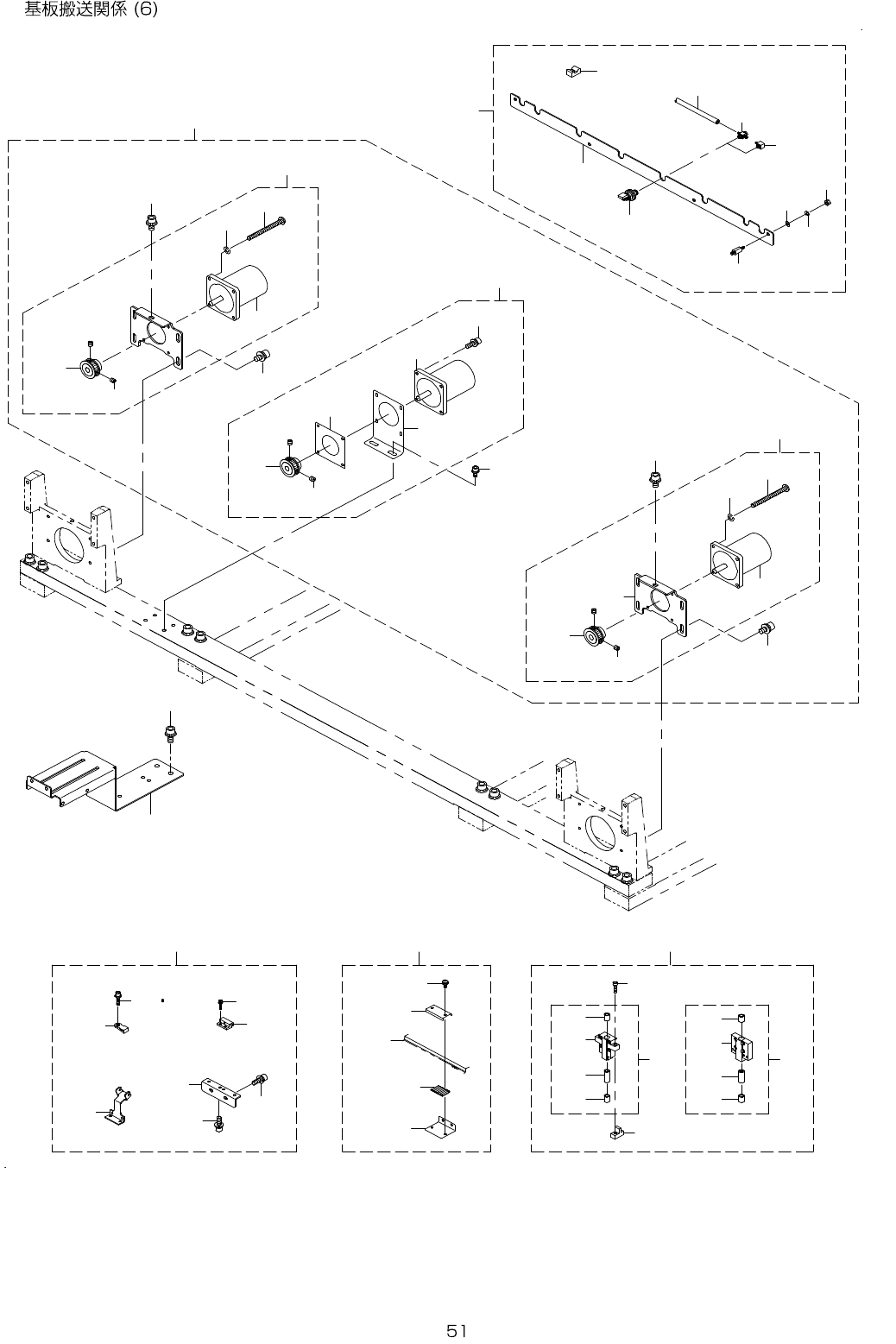 基板搬送関係 (6)

51