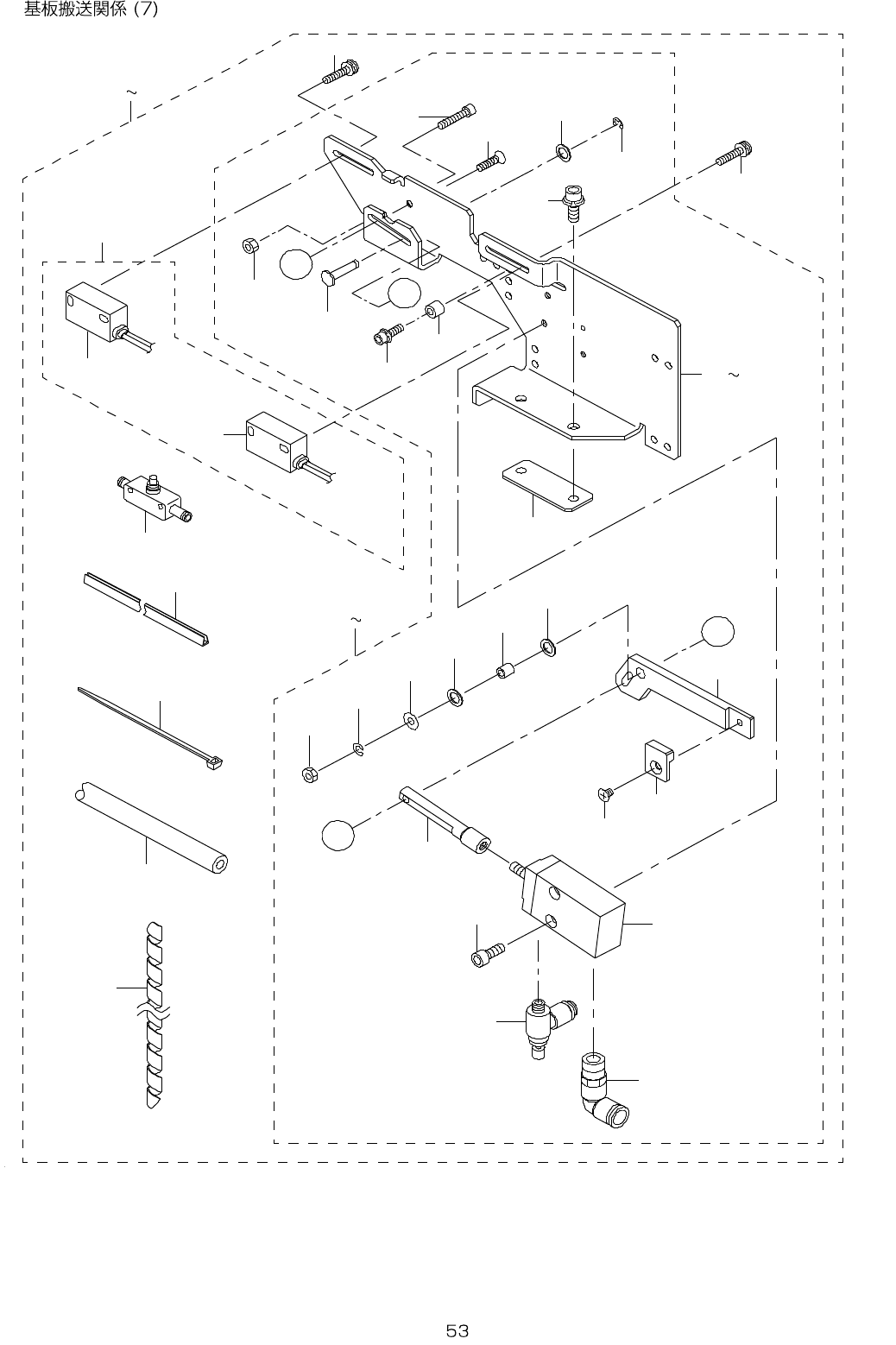 基板搬送関係 (7)

~

~

~

53