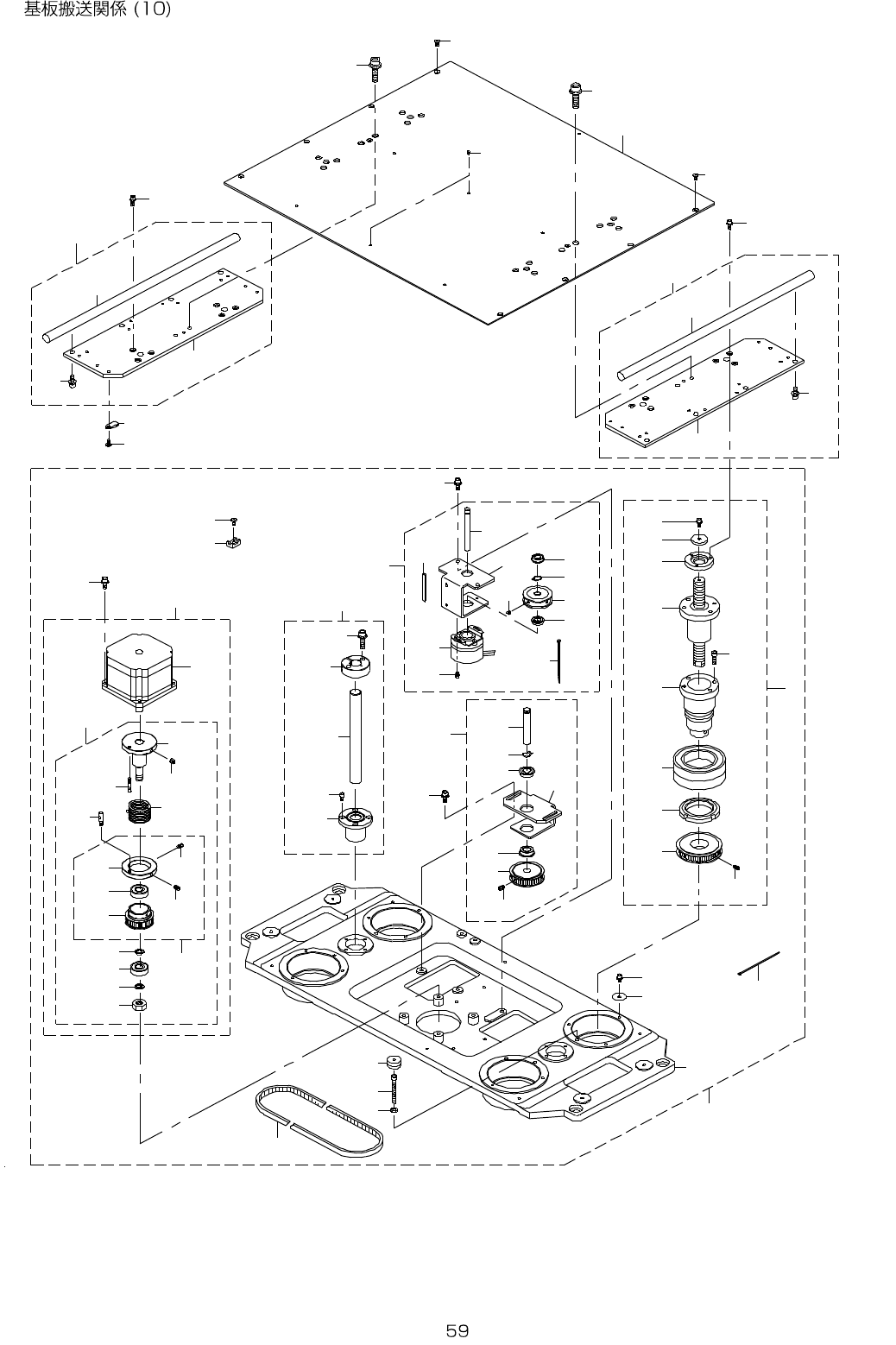 基板搬送関係 (10)

59