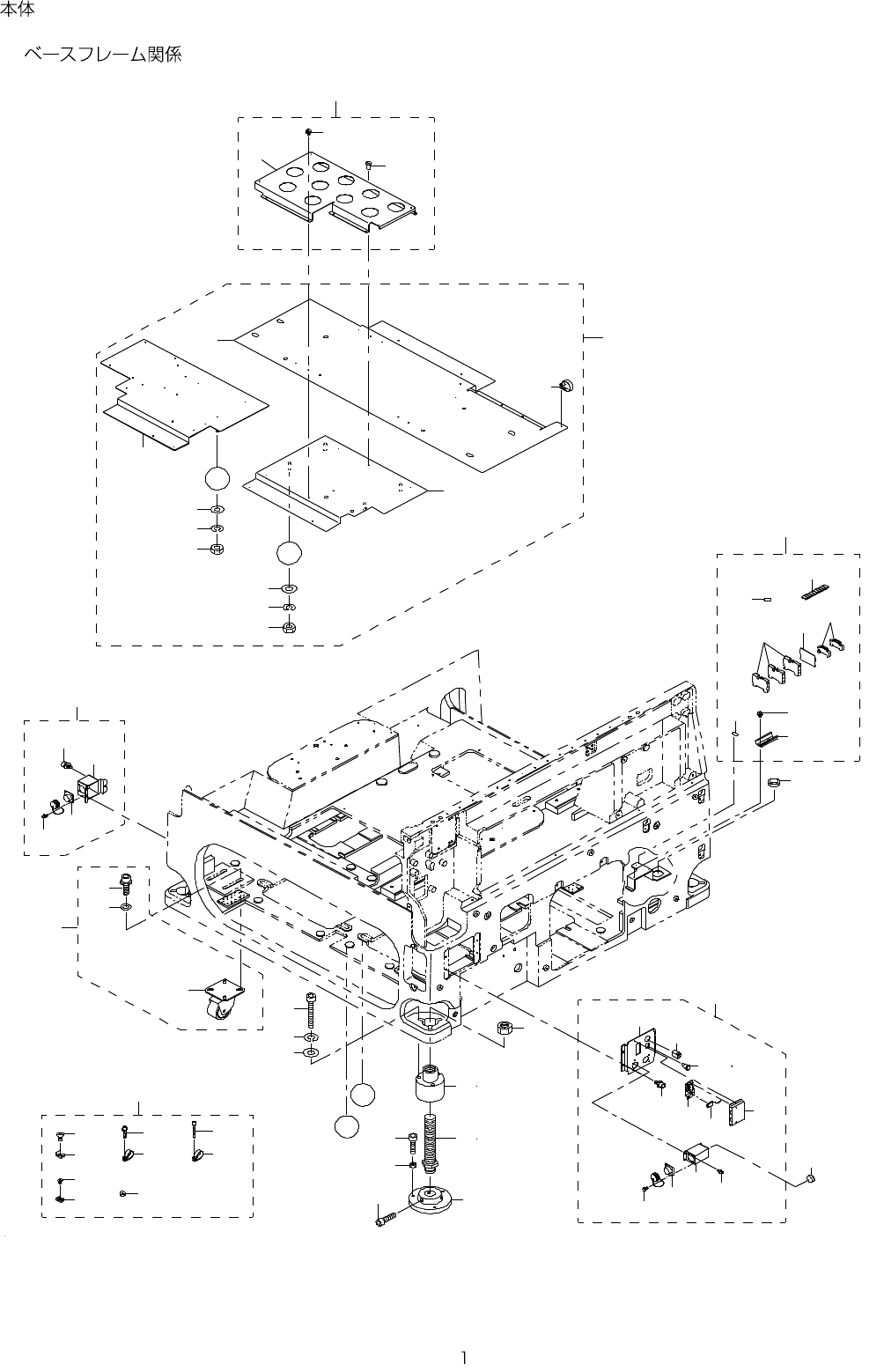 本体

ベースフレーム関係

1