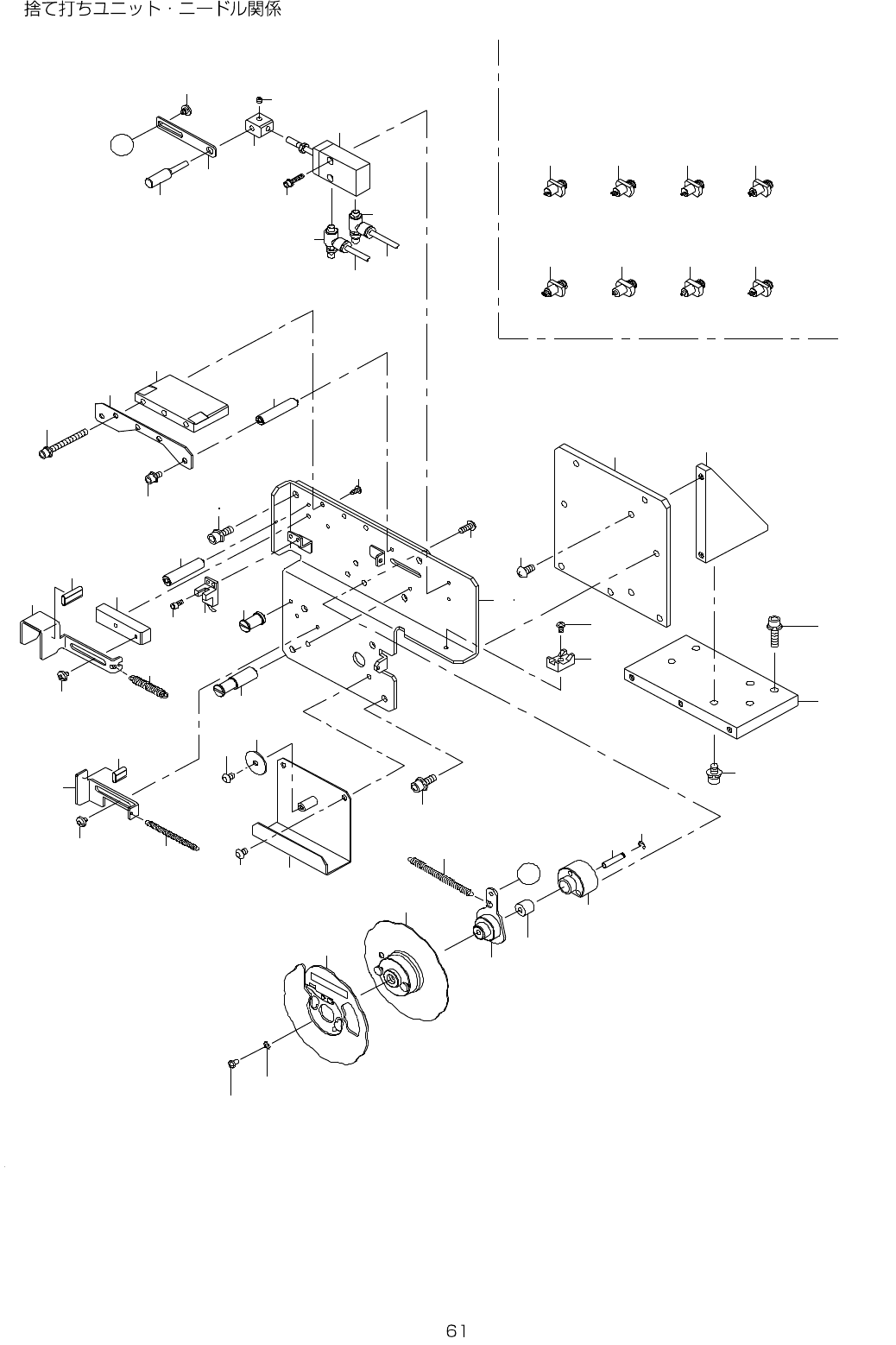 捨て打ちユニット・ニードル関係

61