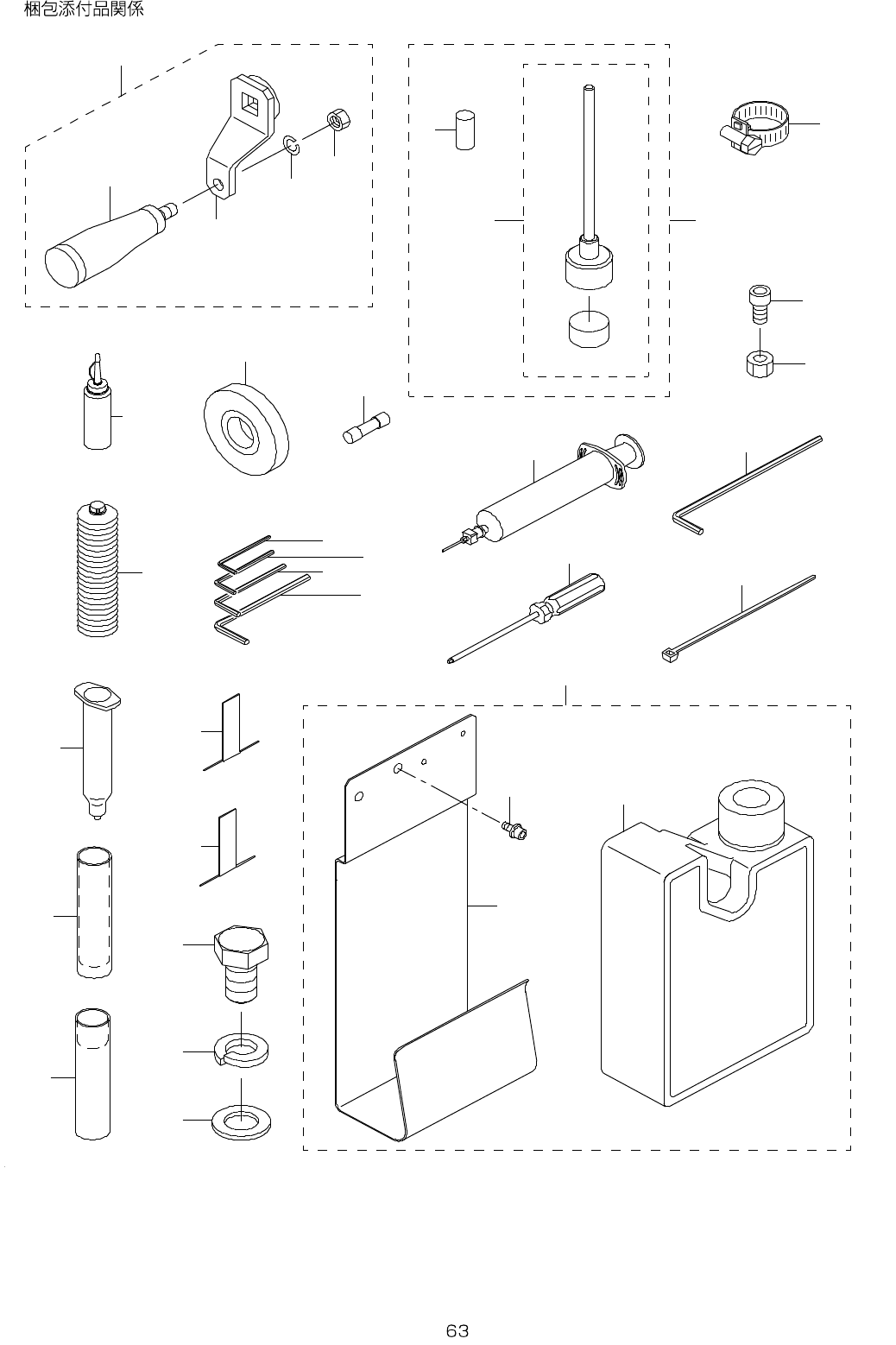 梱包添付品関係

63