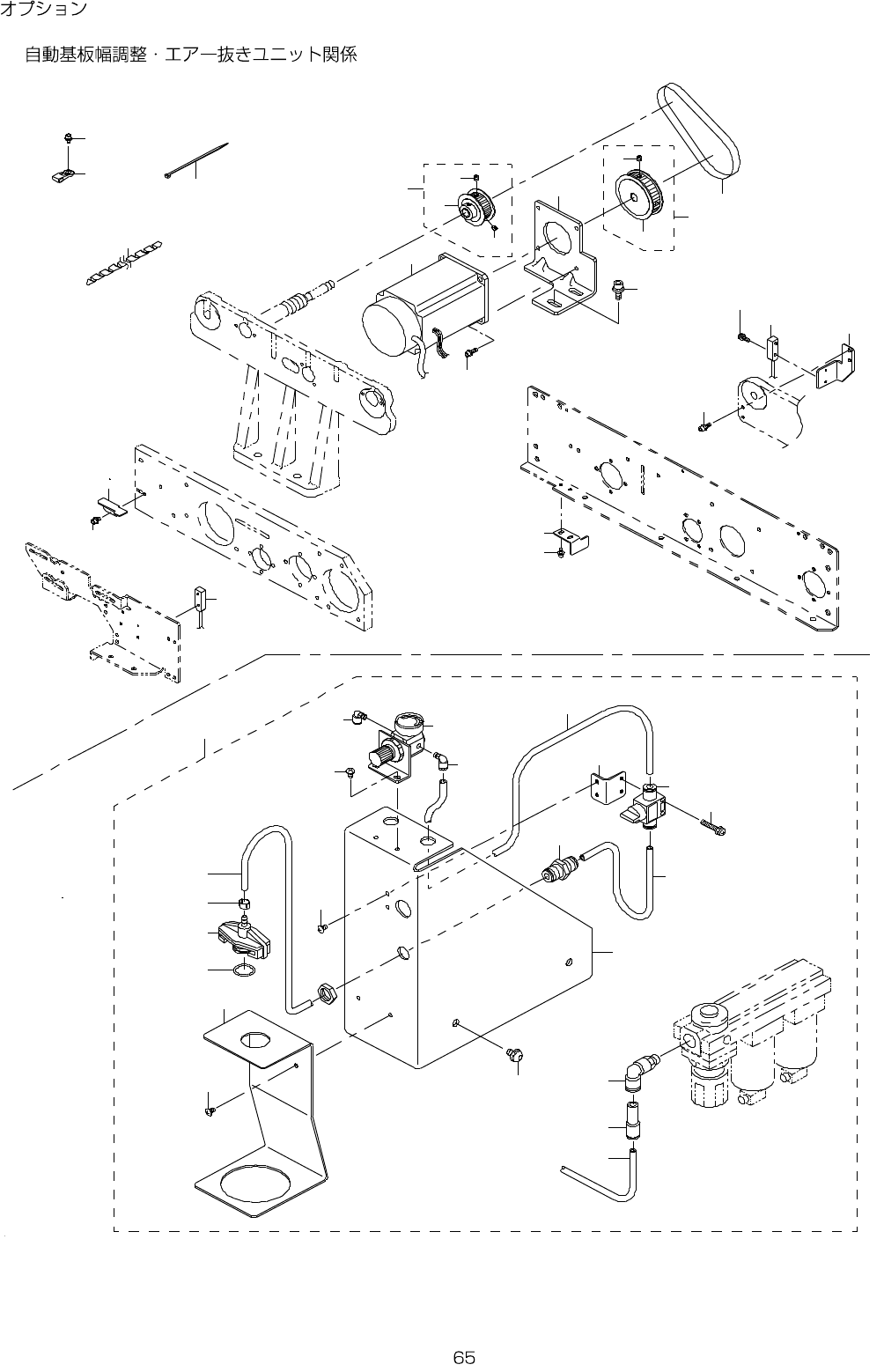 オプション

自動基板幅調整・エアー抜きユニット関係

65