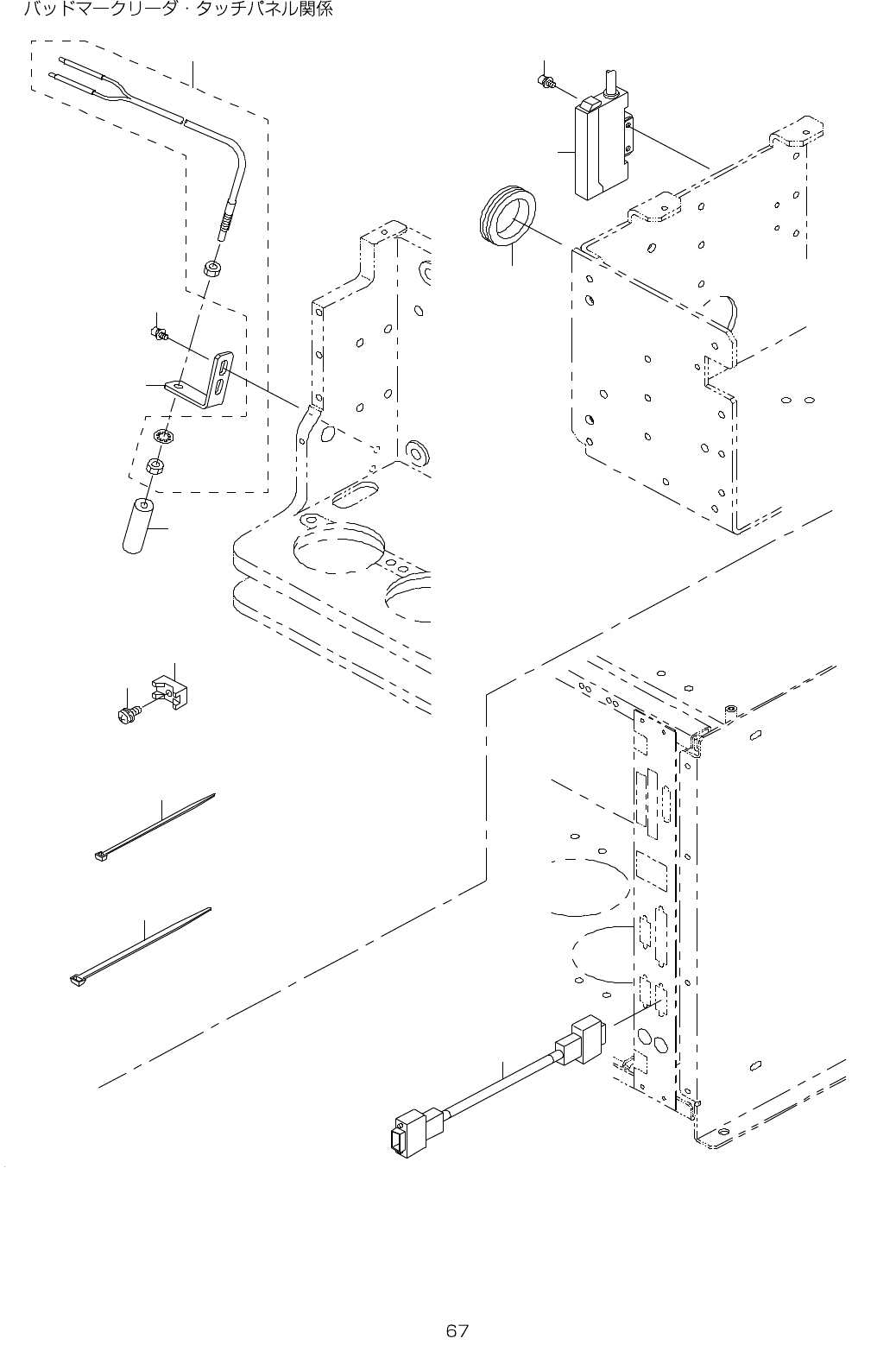 バッドマークリーダ・タッチパネル関係

67