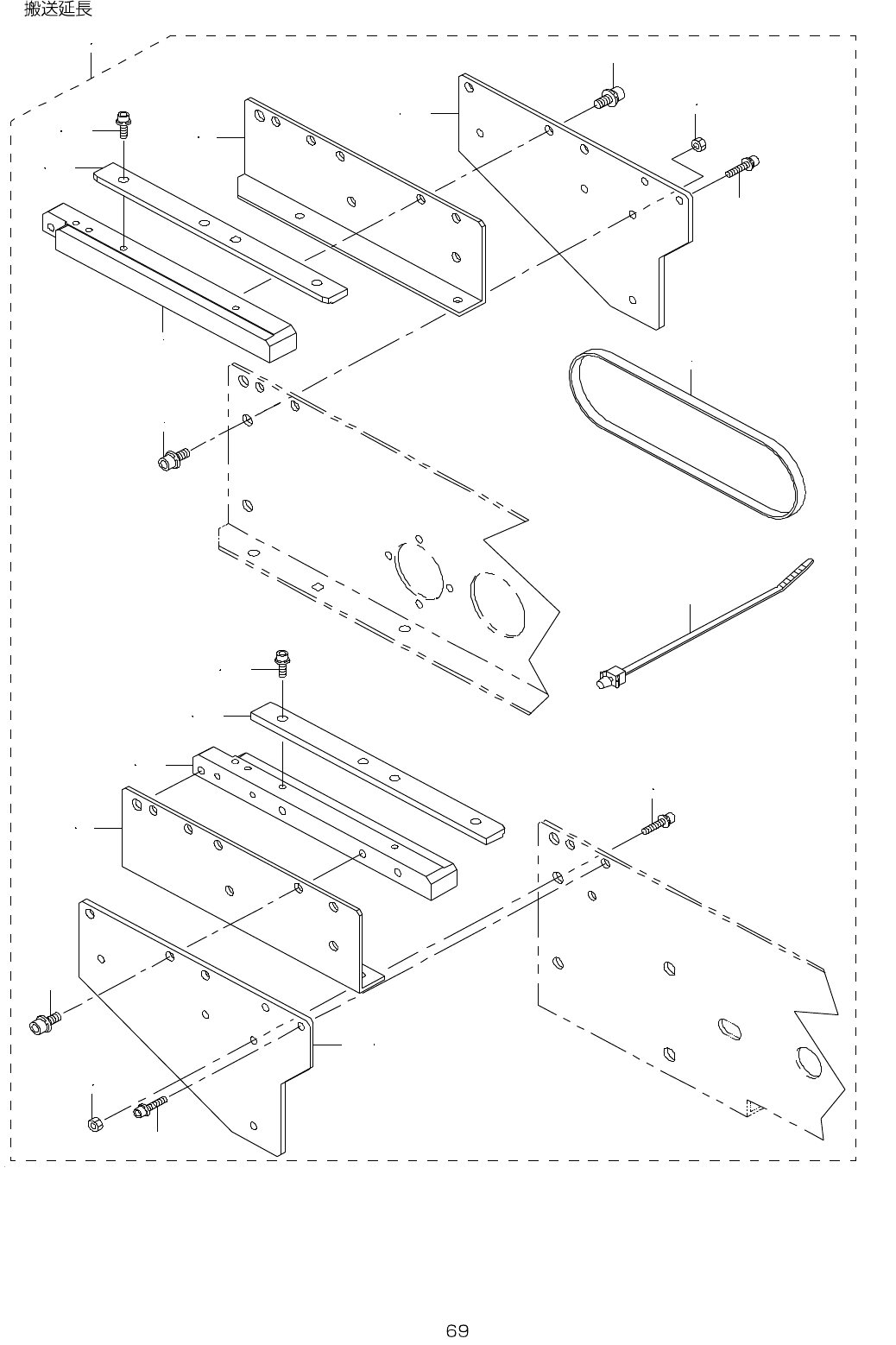 搬送延長

69