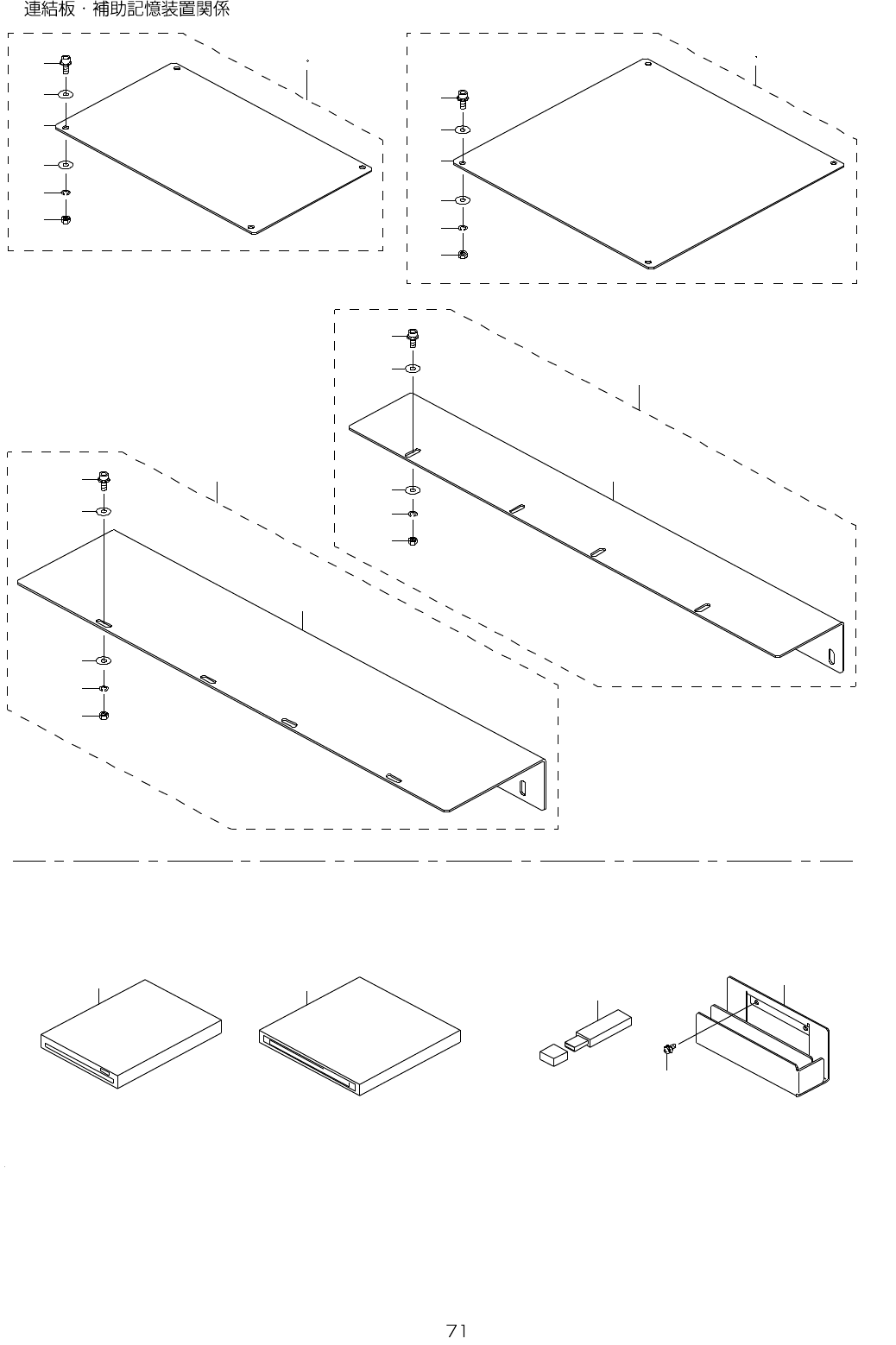 連結板・補助記憶装置関係

71