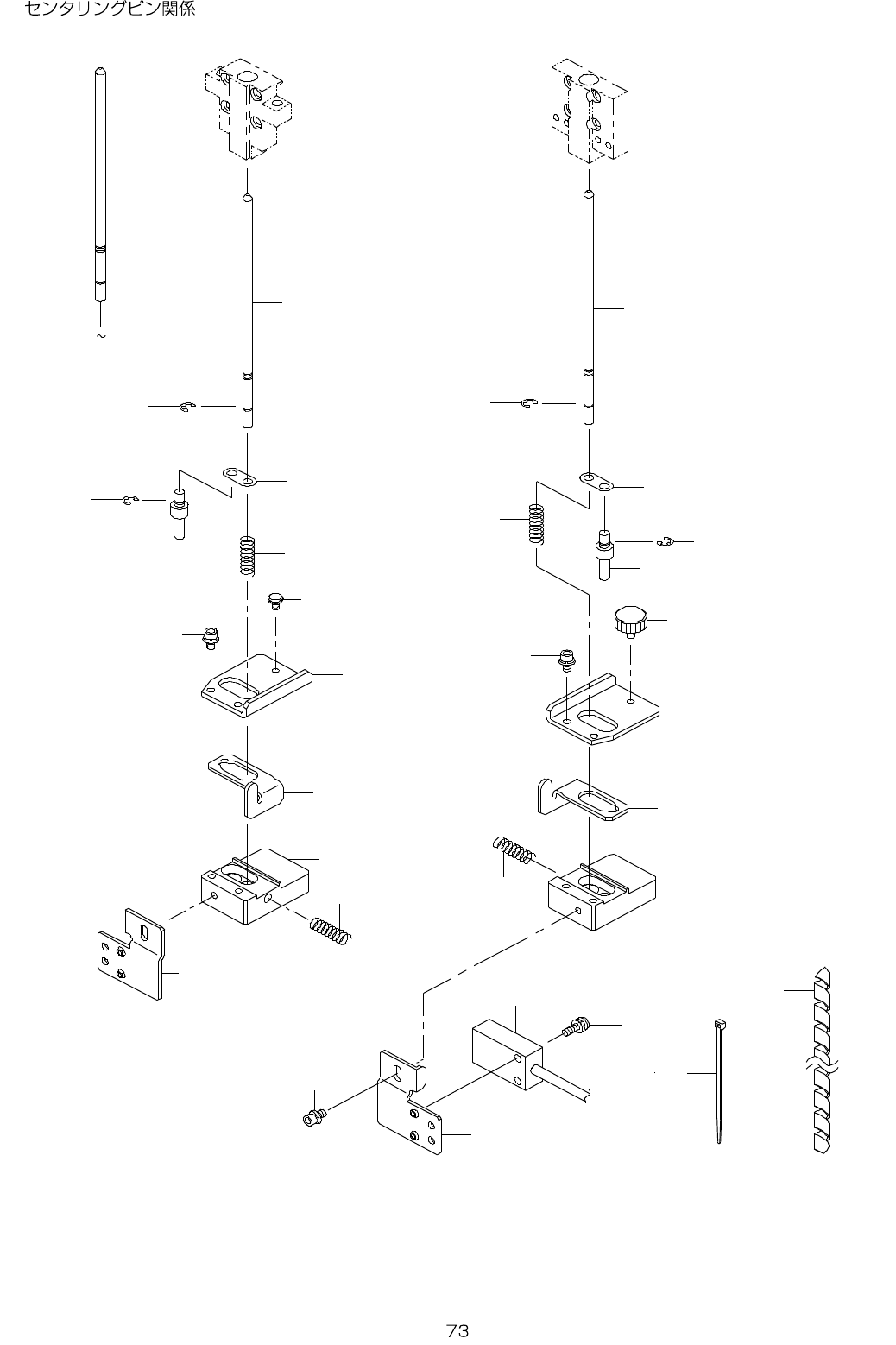 センタリングピン関係

~

73