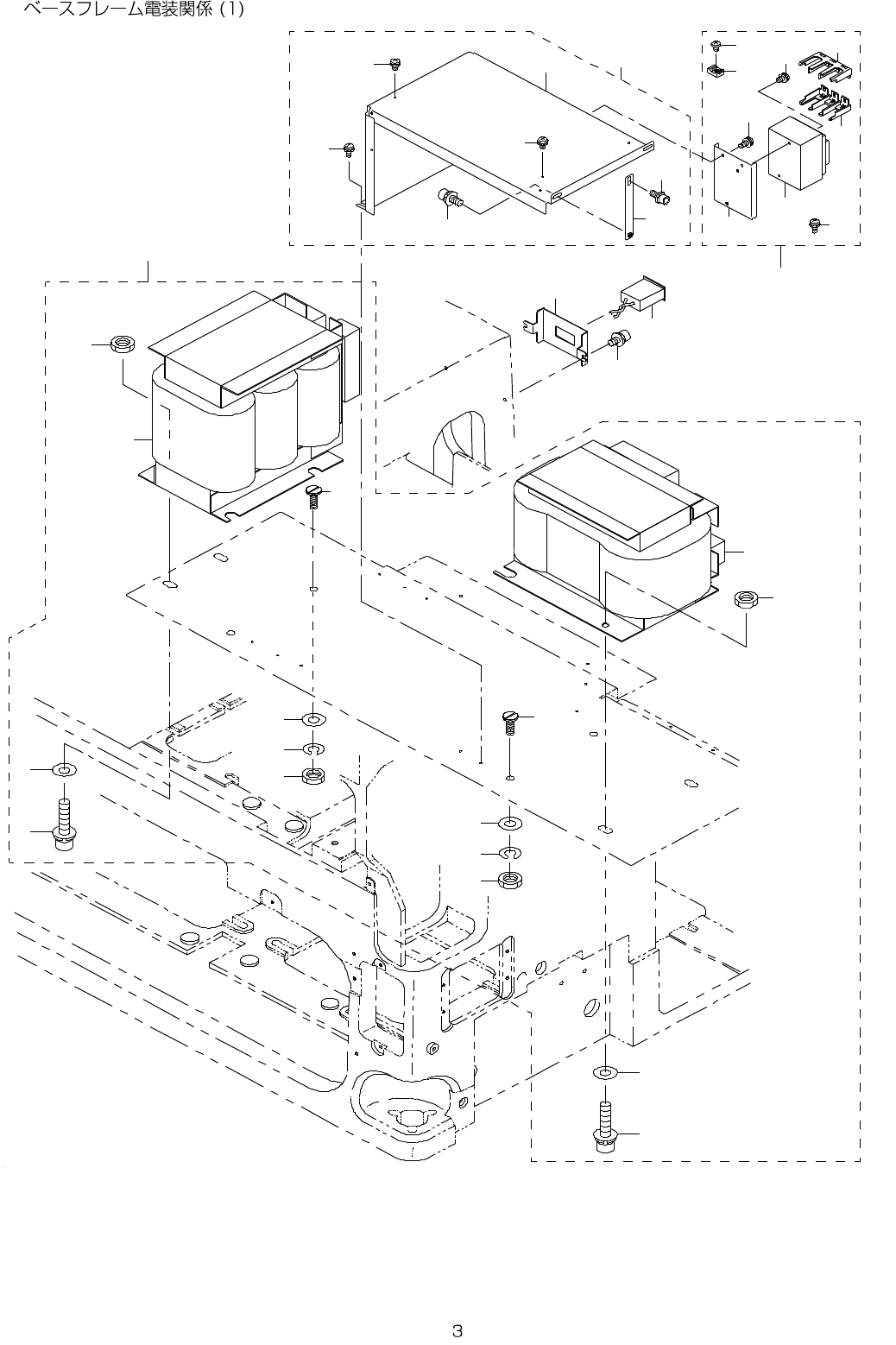 ベースフレーム電装関係 (1)

3