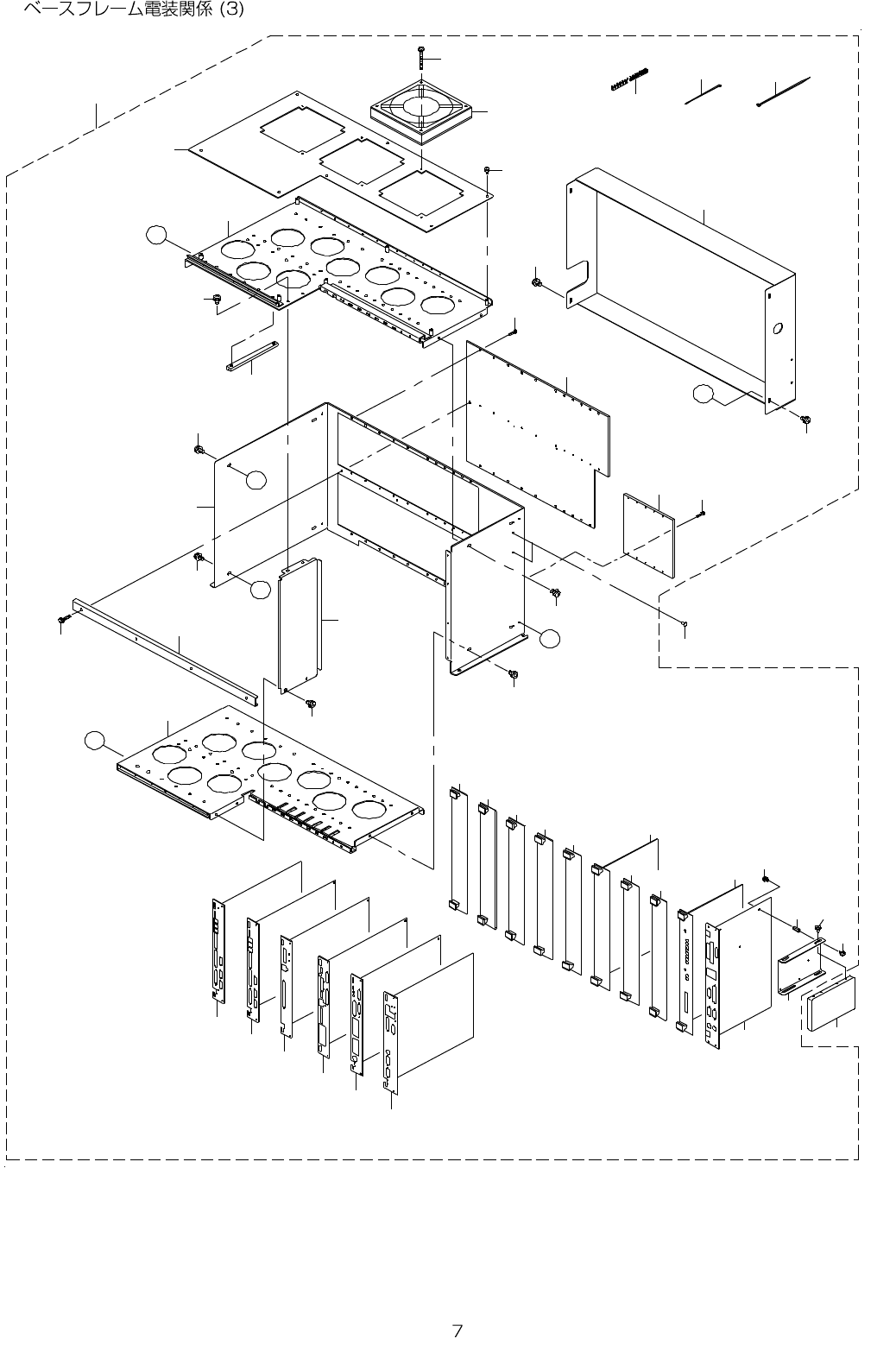 ベースフレーム電装関係 (3)

7