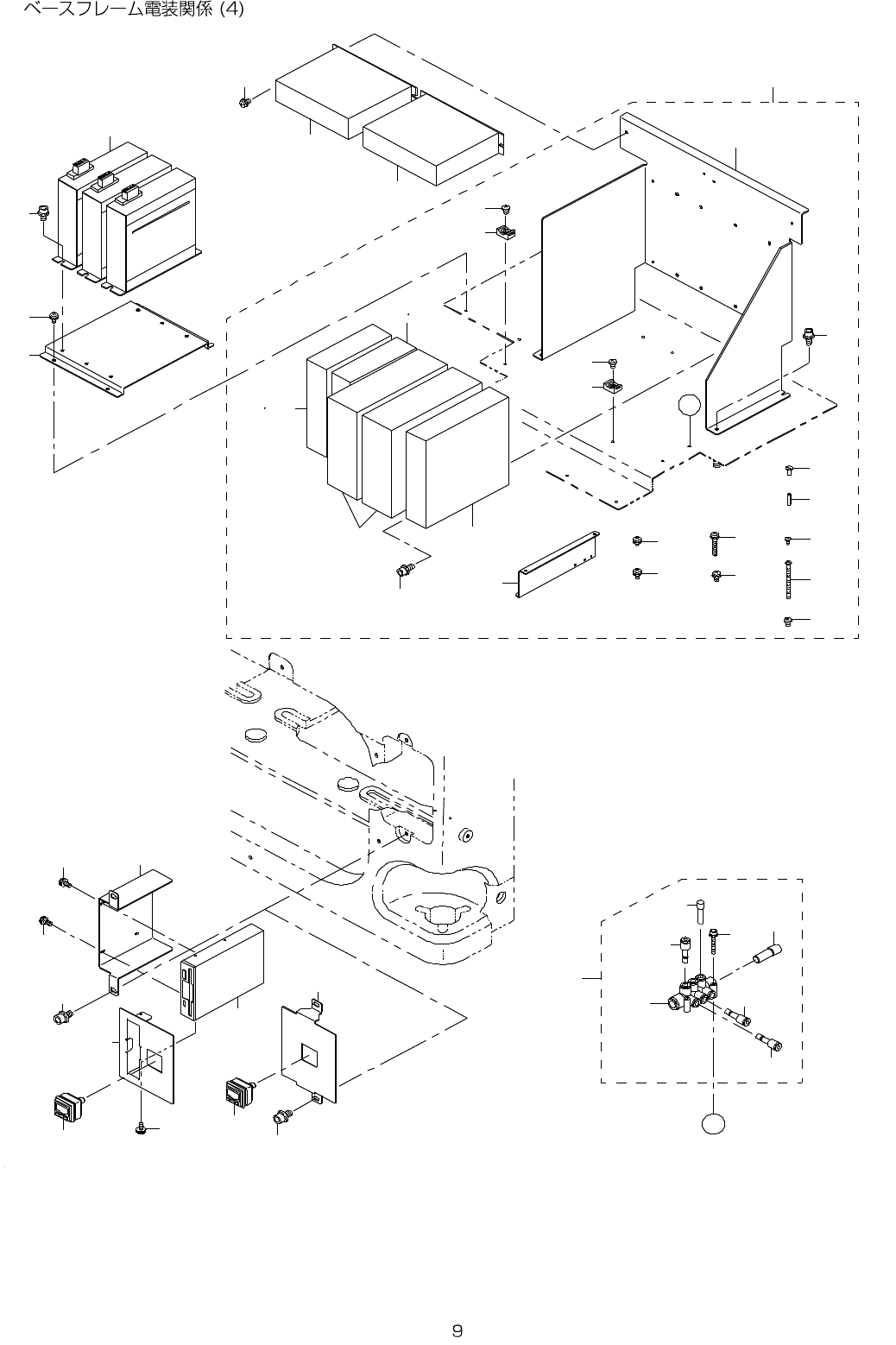 ベースフレーム電装関係 (4)

9