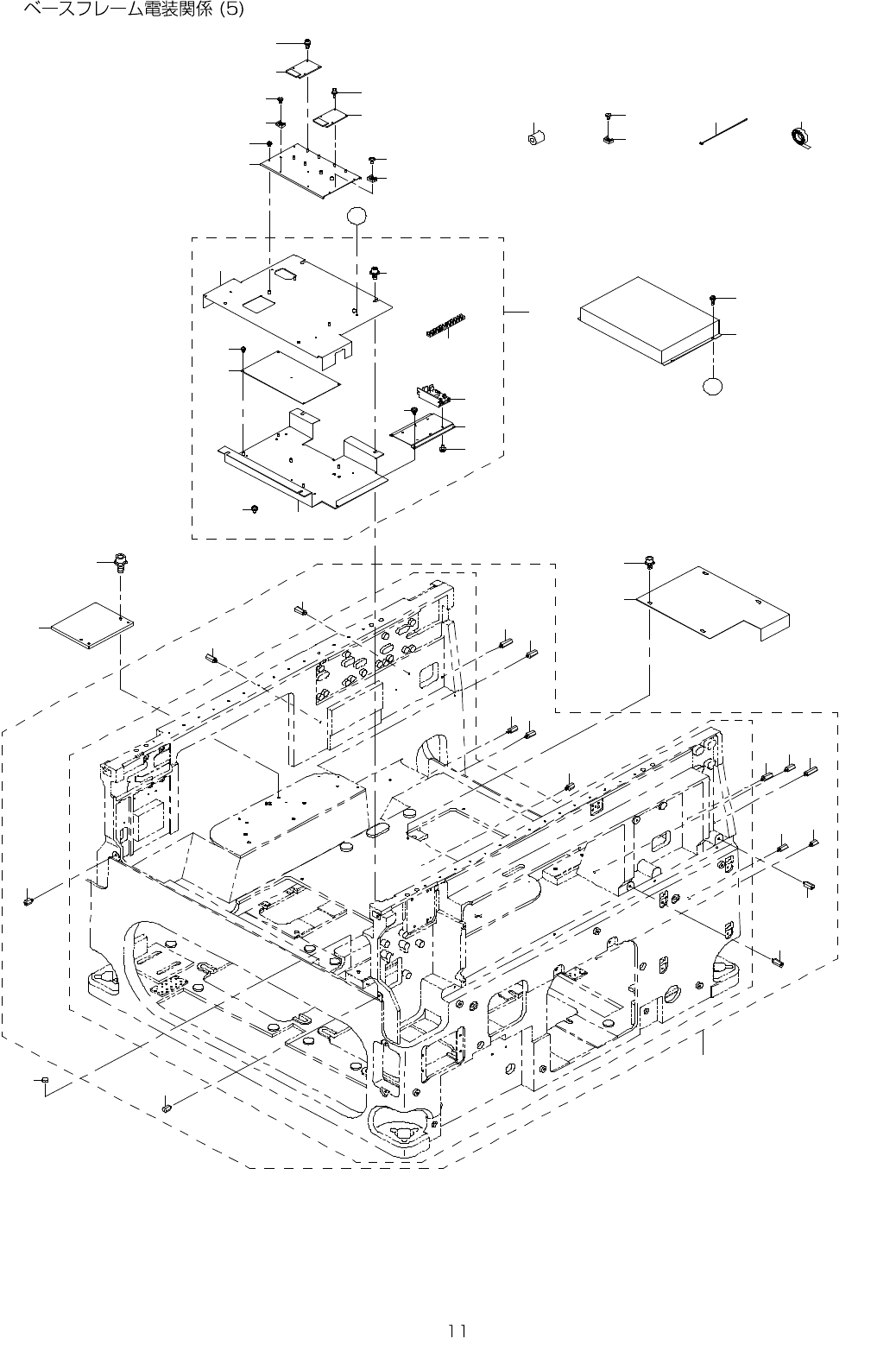 ベースフレーム電装関係 (5)

11