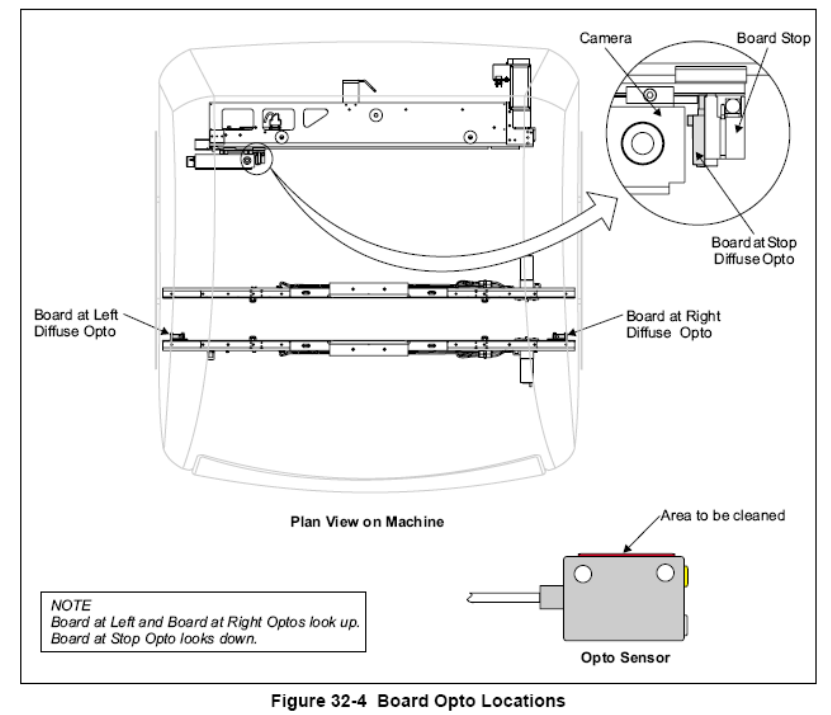 Camera

Board Stop

Board at Stop Diffuse Opto

Board at Left Diffuse Opto

Board at Right Diffuse Opto

Plan View on Machine

Area to be cleaned

NOTE
Board at Left and Board at Right Optos look up.
Board at Stop Opto looks down.

Opto Sensor

Figure 32-4 Board Opto Locations