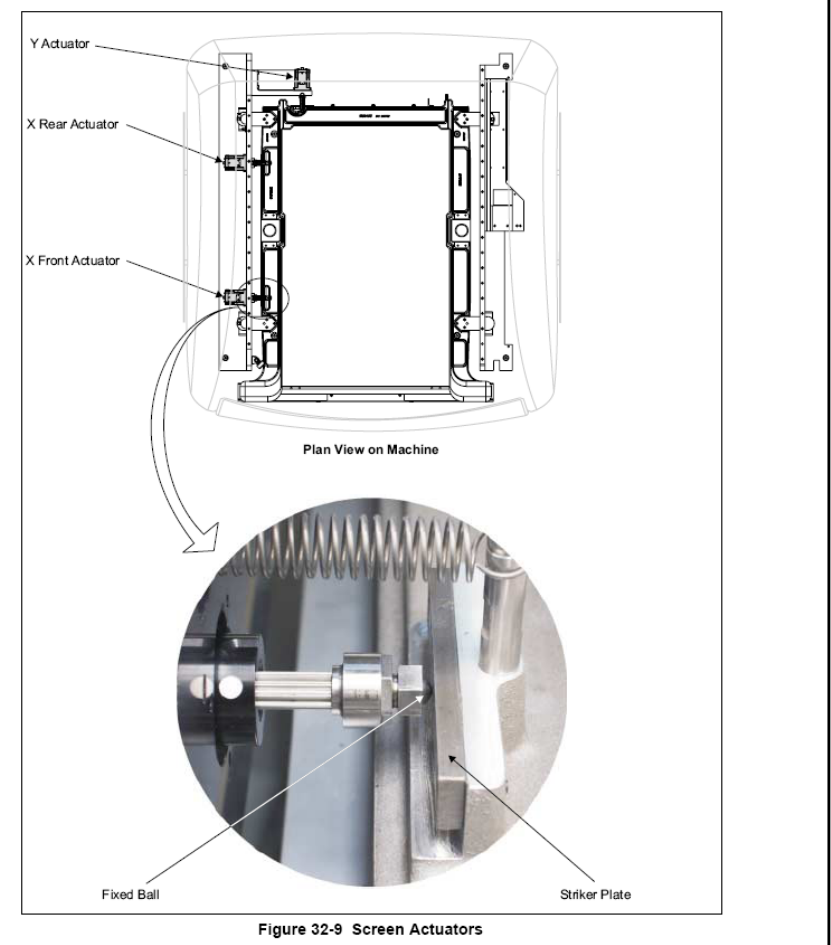 Y Actuator

X Rear Actuator

X Front Actuator

Plan View on Machine

Fixed Ball

Striker Plate

Figure 32-9 Screen Actuators