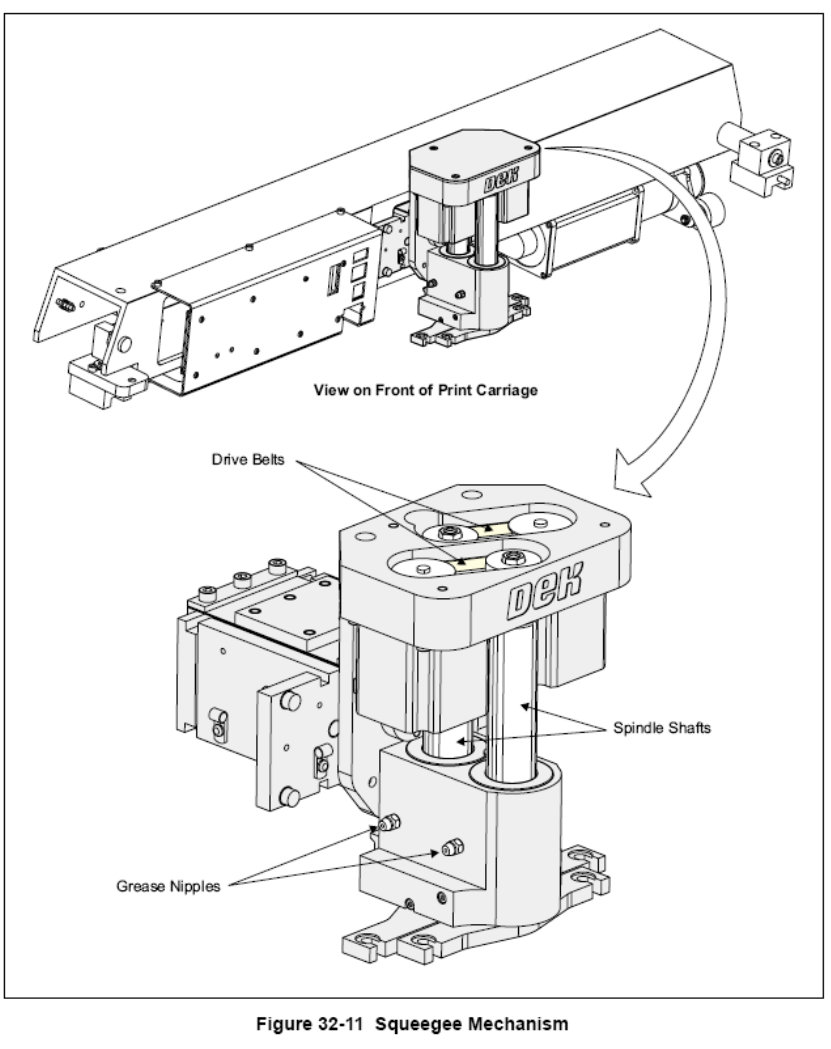 DEK

View on Front of Print Carriage

Drive Belts

DEK

Spindle Shafts

Grease Nipples

Figure 32-11 Squeegee Mechanism