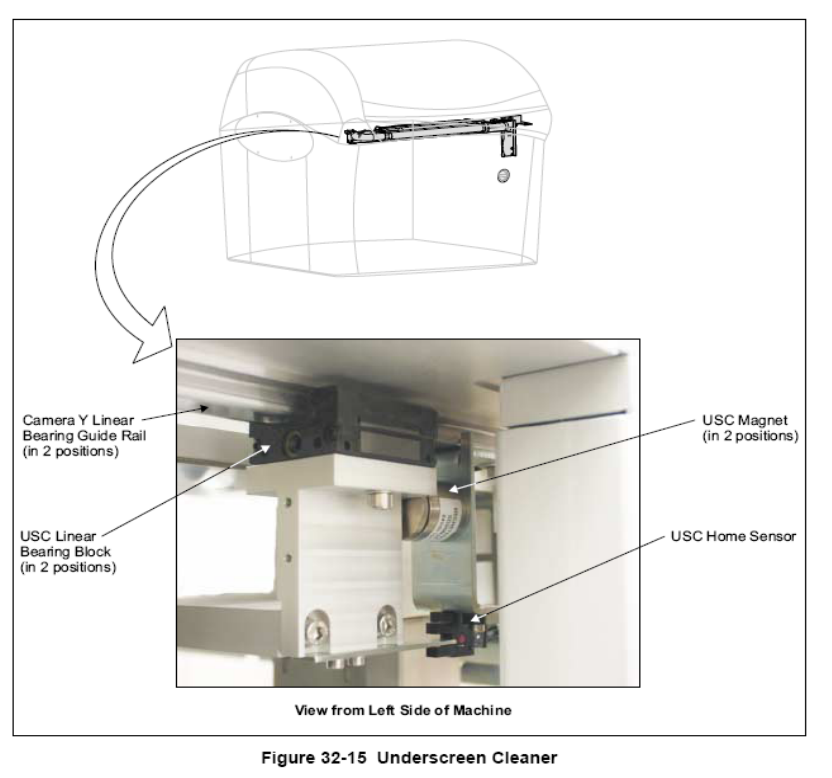 Camera Y Linear Bearing Guide Rail (in 2 positions)

USC Linear Bearing Block (in 2 positions)

USC Magnet (in 2 positions)

USC Home Sensor

View from Left Side of Machine

Figure 32-15 Underscreen Cleaner