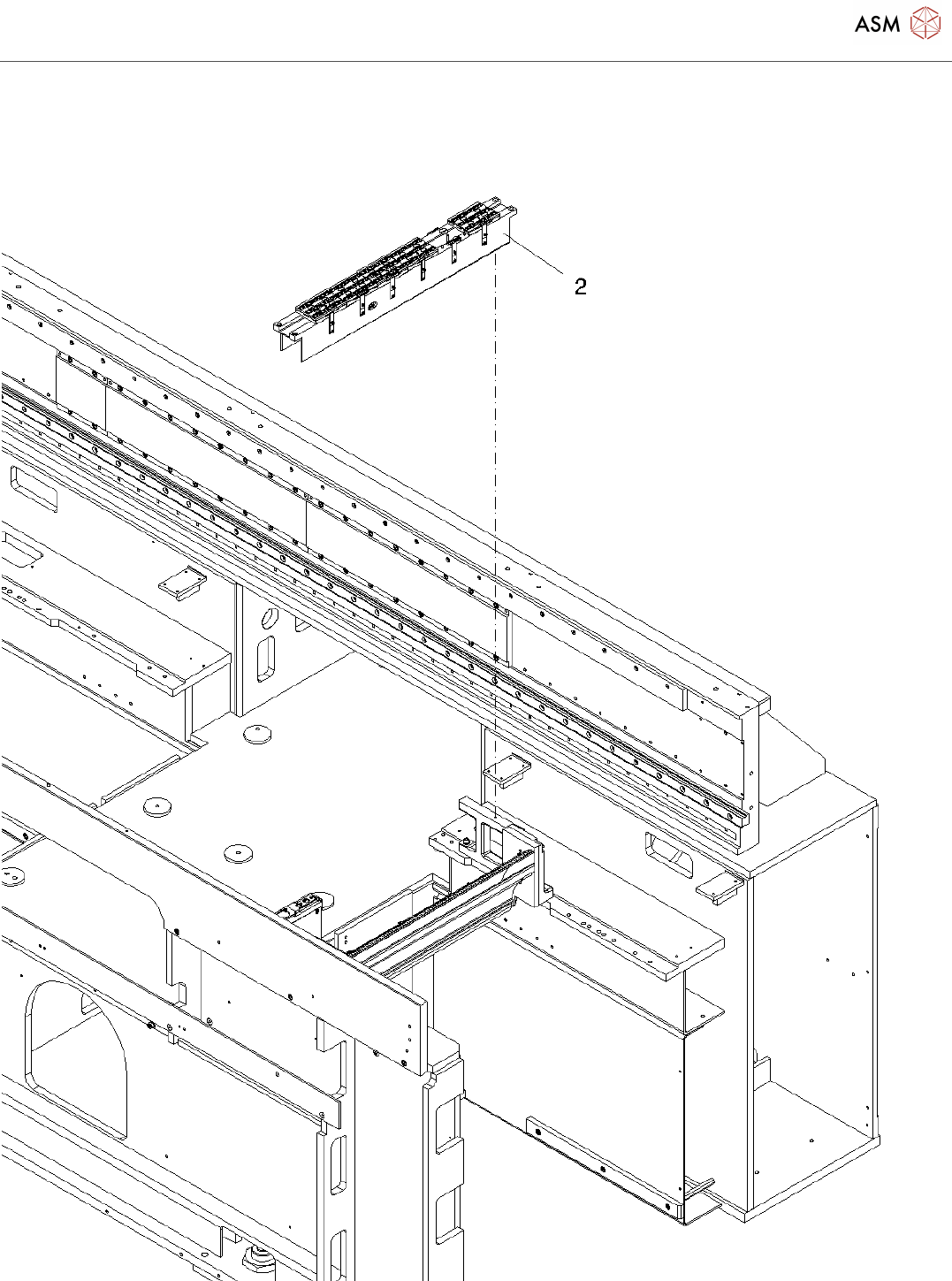 ASM

2